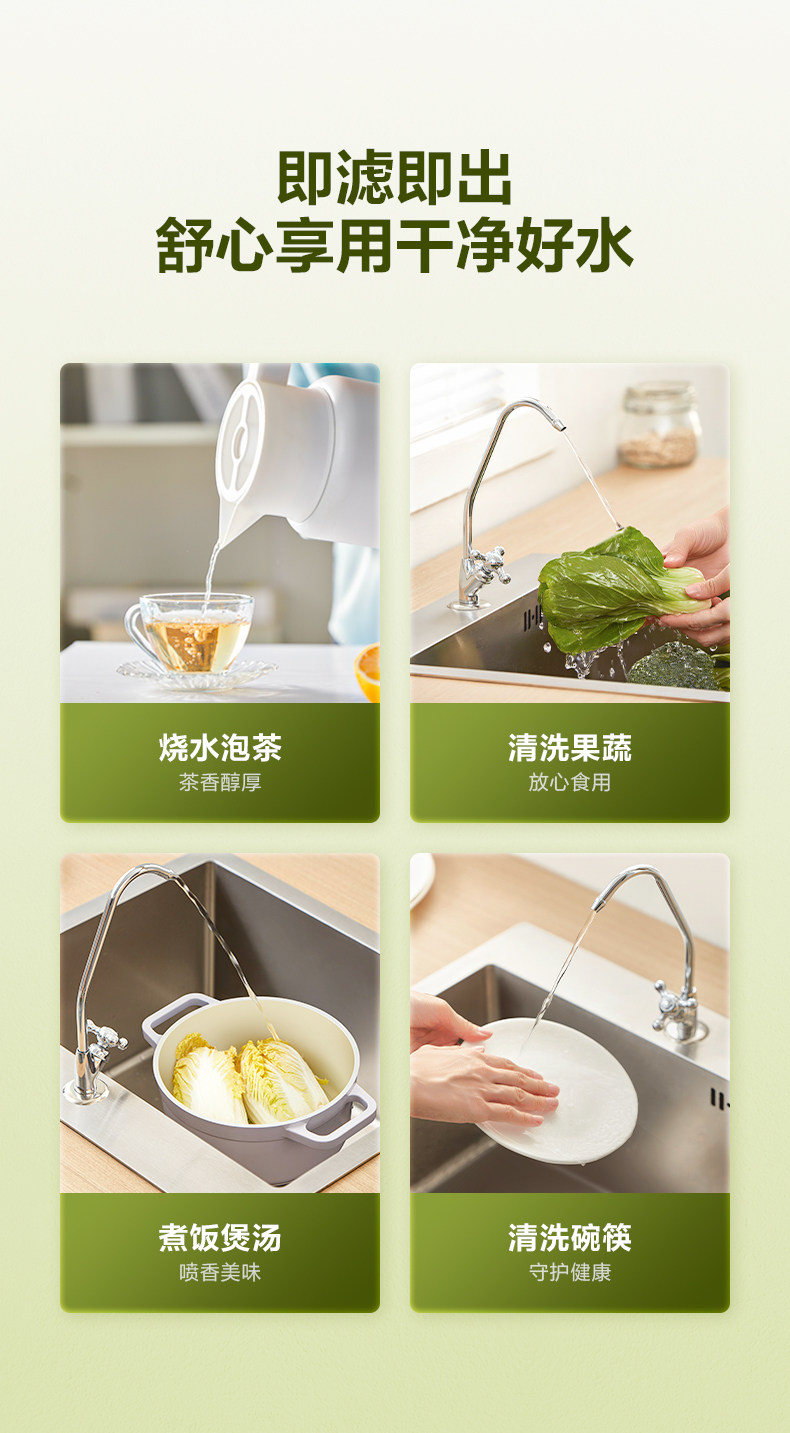 即滤即出
舒心享用干净好水

烧水泡茶
茶香醇厚

清洗果蔬
放心食用

煮饭煲汤
喷香美味

清洗碗筷
守护健康