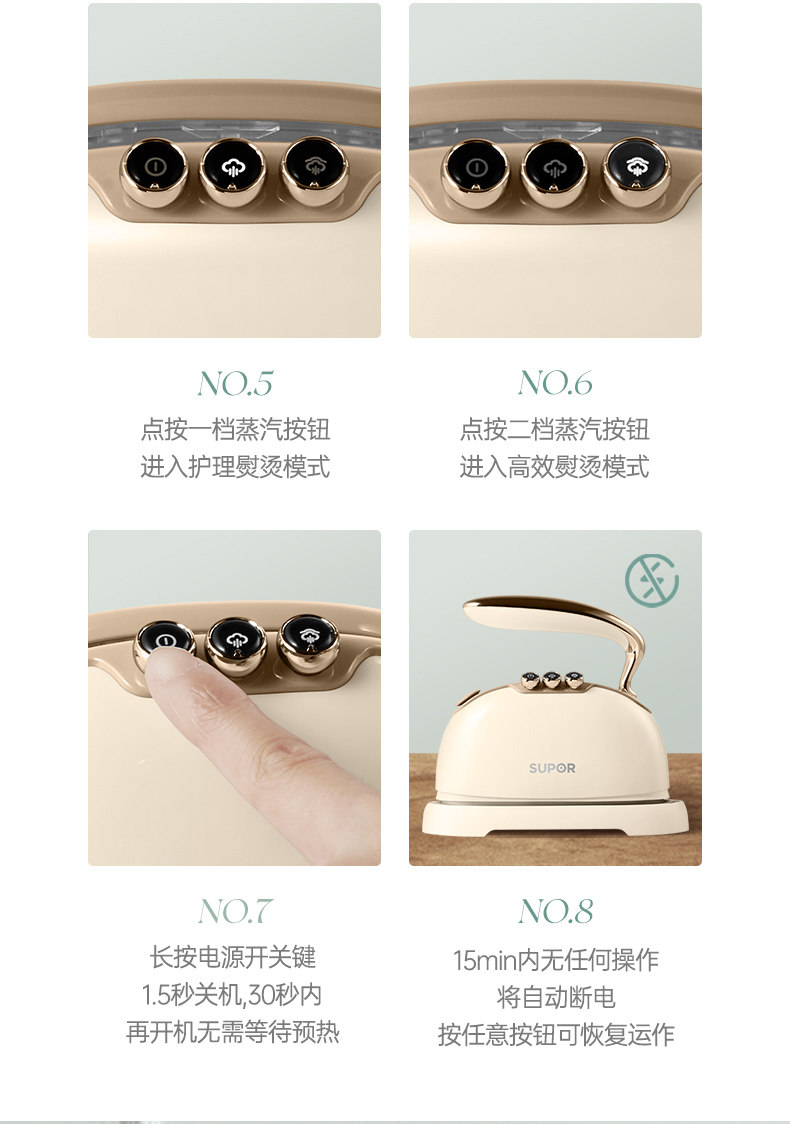 NO.5
点按一档蒸汽按钮
进入护理熨烫模式

NO.6
点按二档蒸汽按钮
进入高效熨烫模式

NO.7
长按电源开关键
1.5秒关机,30秒内
再开机无需等待预热

SUPOR

NO.8
15min内无任何操作
将自动断电
按任意按钮可恢复运作