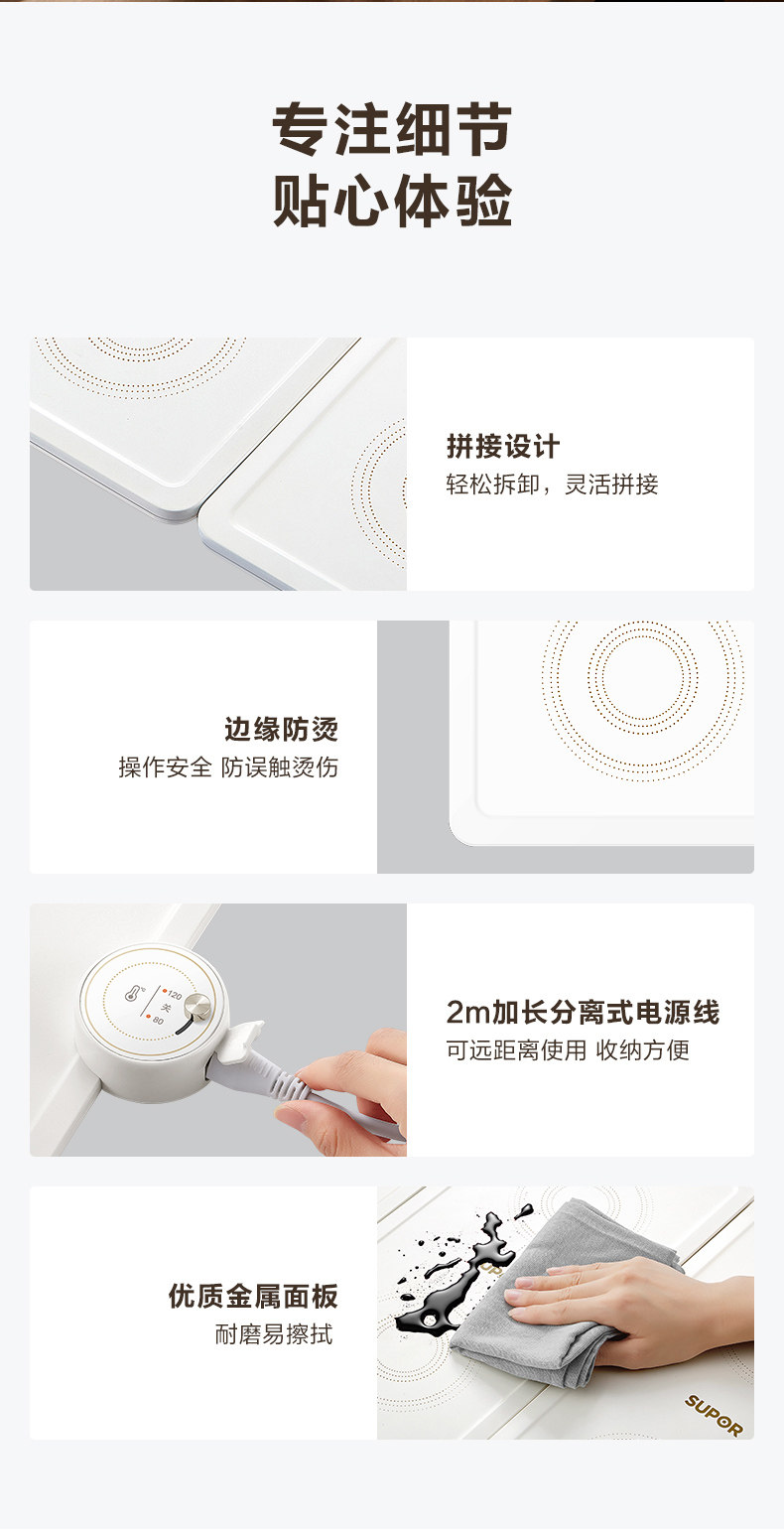 专注细节
贴心体验

拼接设计
轻松拆卸，灵活拼接

边缘防烫
操作安全 防误触烫伤

120
关
80

2m加长分离式电源线
可远距离使用 收纳方便

优质金属面板
耐磨易擦拭

SUPOR