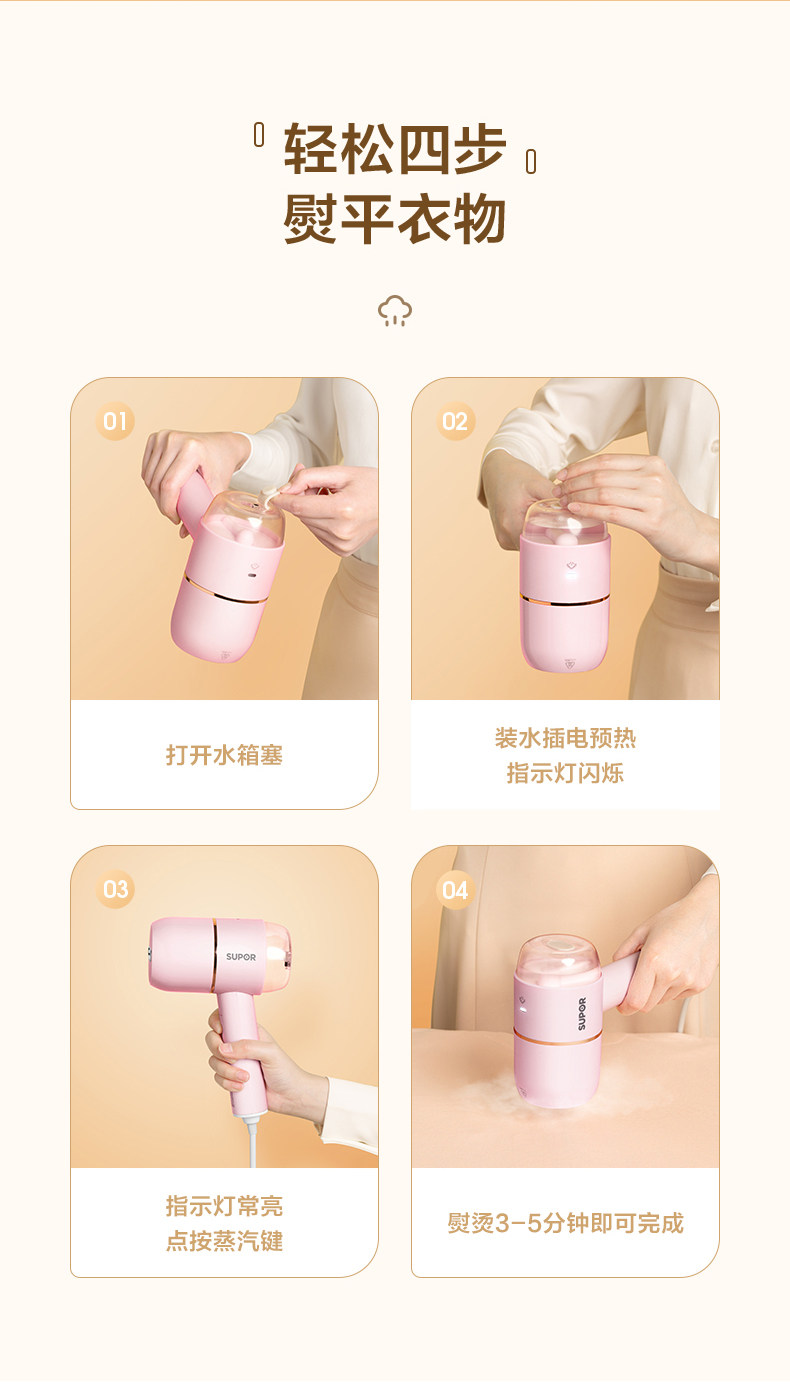 轻松四步
熨平衣物

01

打开水箱塞

02

装水插电预热
指示灯闪烁

03

SUPOR

指示灯常亮
点按蒸汽键

04

SUPOR

熨烫3-5分钟即可完成