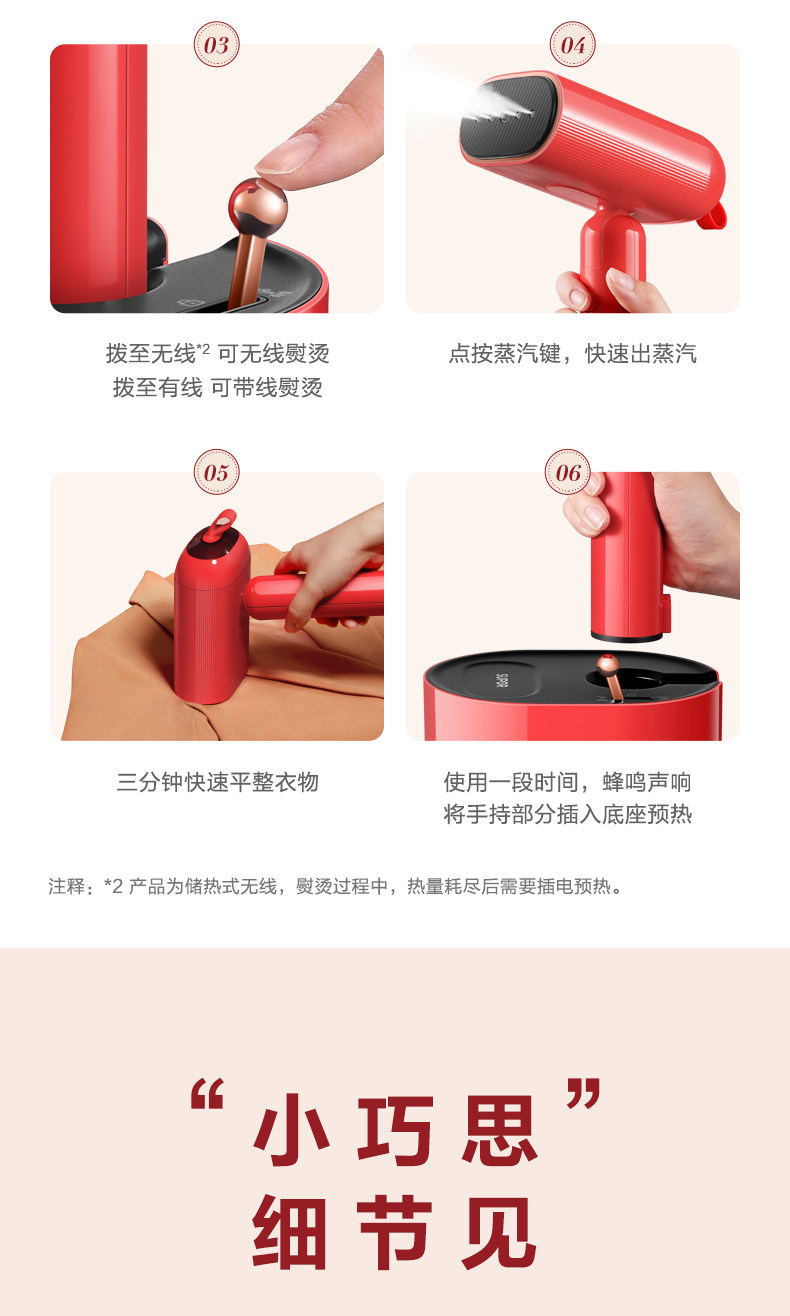 03

拨至无线*2 可无线熨烫
拨至有线 可带线熨烫

04

点按蒸汽键，快速出蒸汽

05

三分钟快速平整衣物

06

使用一段时间，蜂鸣声响
将手持部分插入底座预热

注释：*2 产品为储热式无线，熨烫过程中，热量耗尽后需要插电预热。

“小巧思”
细节见