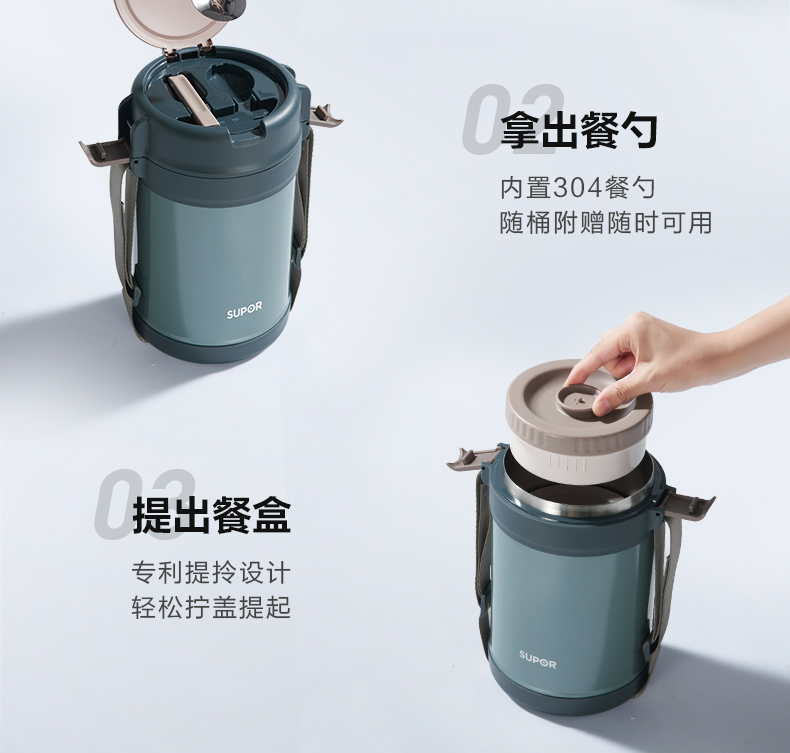 SUPOR

02 拿出餐勺

内置304餐勺
随桶附赠随时可用

03 提出餐盒

专利提拎设计
轻松拧盖提起

SUPOR