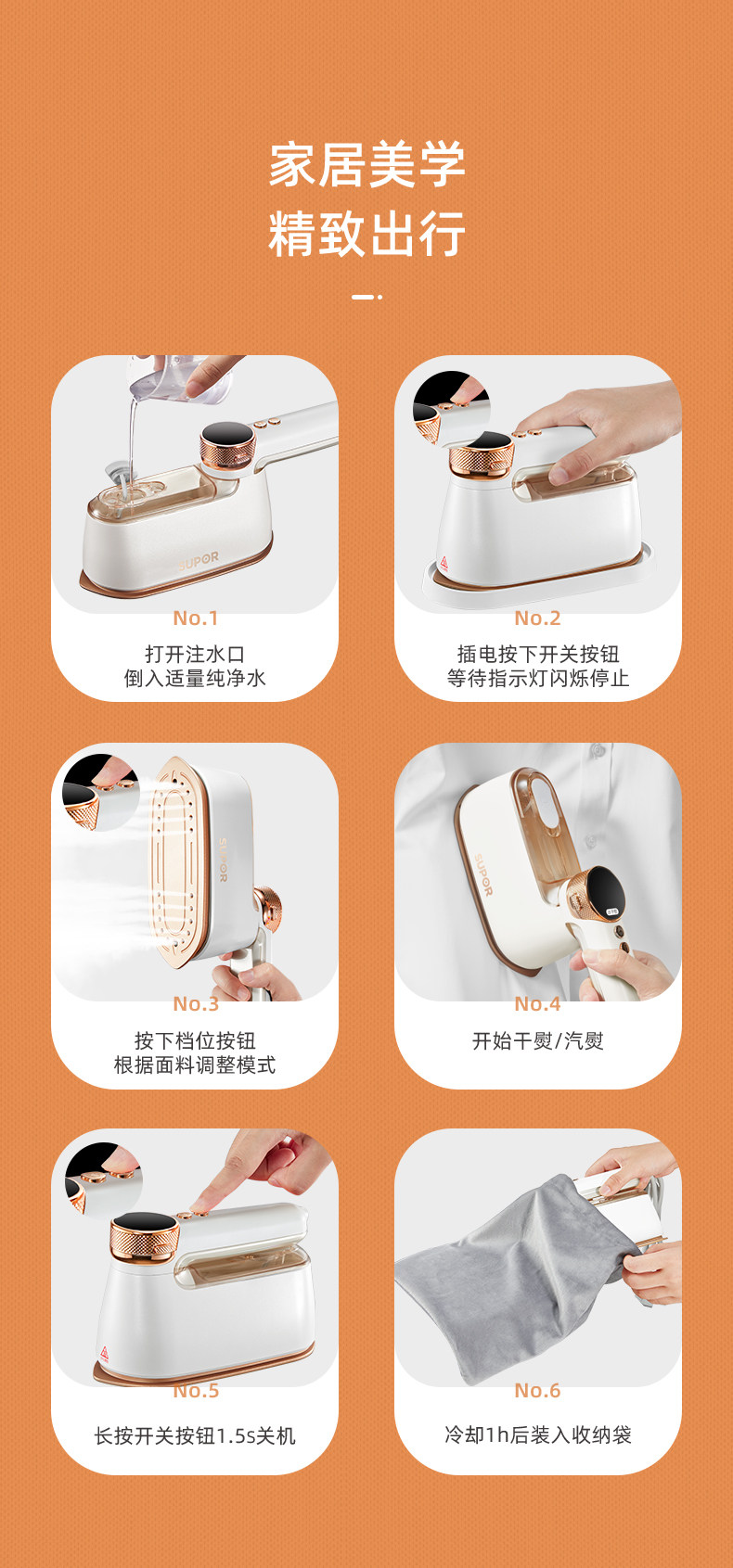 家居美学
精致出行

SUPOR
No.1
打开注水口
倒入适量纯净水

No.2
插电按下开关按钮
等待指示灯闪烁停止

SUPOR
No.3
按下档位按钮
根据面料调整模式

SUPOR
No.4
开始干熨/汽熨

No.5
长按开关按钮1.5s关机

No.6
冷却1h后装入收纳袋