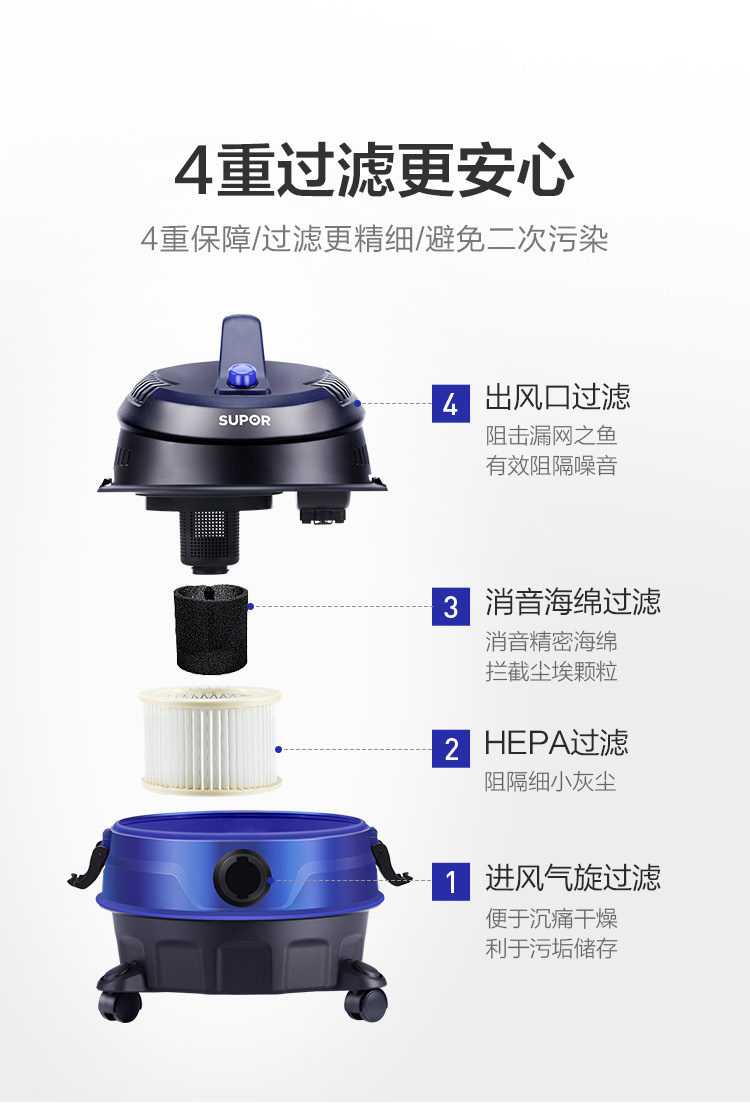 4重过滤更安心

4重保障/过滤更精细/避免二次污染

SUPOR

4 出风口过滤
阻击漏网之鱼
有效阻隔噪音

3 消音海绵过滤
消音精密海绵
拦截尘埃颗粒

2 HEPA过滤
阻隔细小灰尘

1 进风气旋过滤
便于沉痛干燥
利于污垢储存