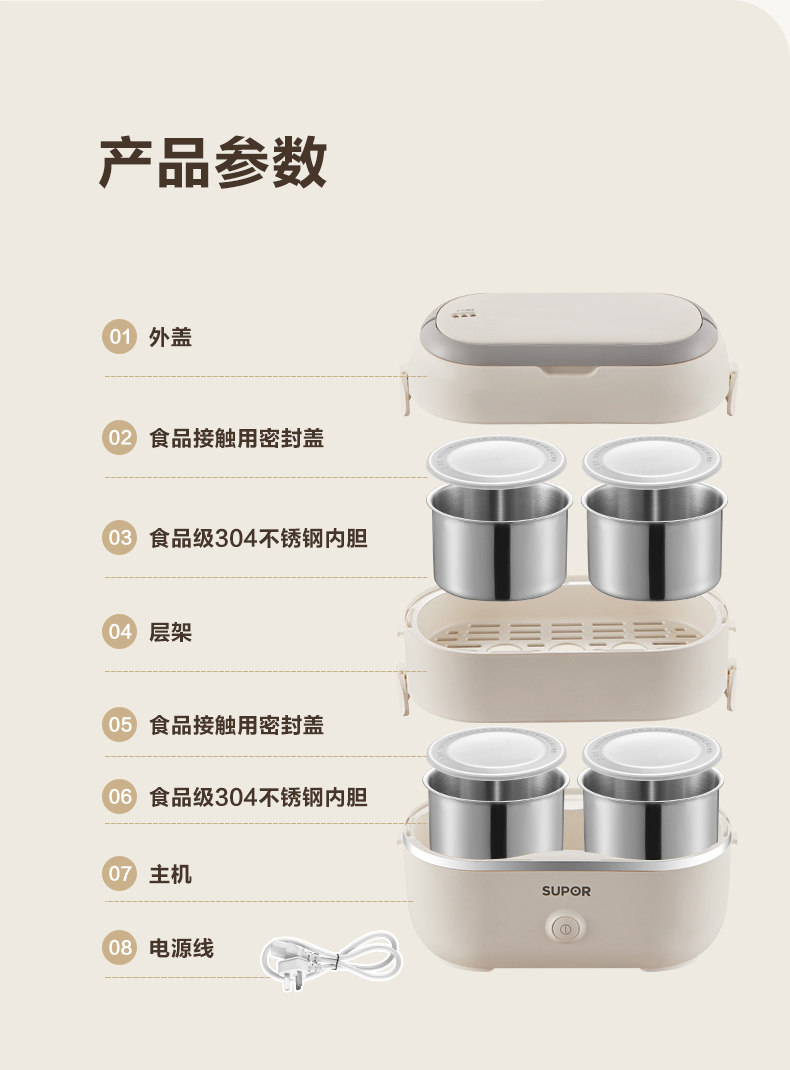 产品参数

01 外盖

02 食品接触用密封盖

03 食品级304不锈钢内胆

04 层架

05 食品接触用密封盖

06 食品级304不锈钢内胆

07 主机

08 电源线

SUPOR