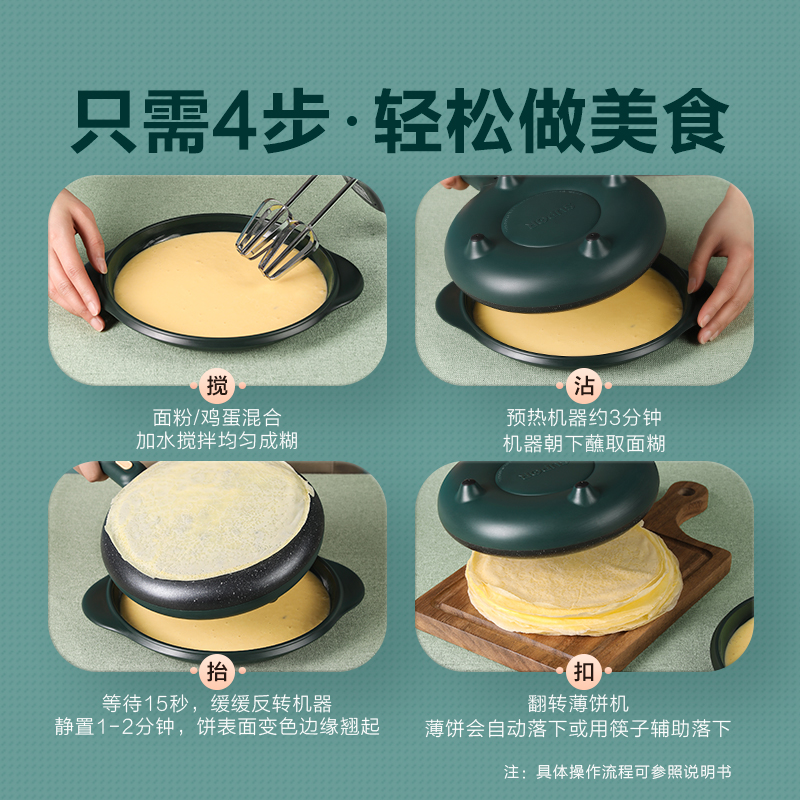 只需4步·轻松做美食

搅
面粉/鸡蛋混合
加水搅拌均匀成糊

沾
预热机器约3分钟
机器朝下蘸取面糊

抬
等待15秒，缓缓反转机器
静置1-2分钟，饼表面变色边缘翘起

扣
翻转薄饼机
薄饼会自动落下或用筷子辅助落下

注：具体操作流程可参照说明书