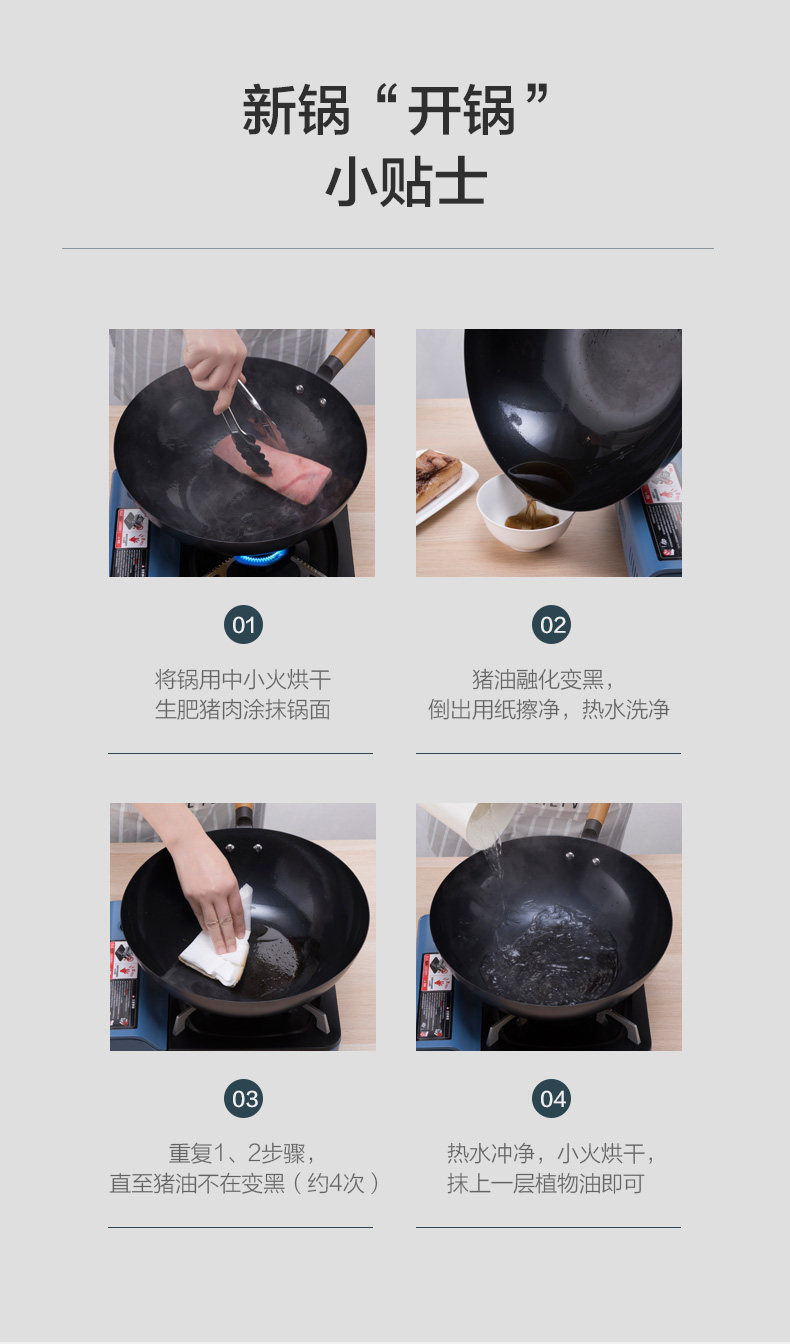 新锅“开锅”
小贴士

01
将锅用中小火烘干
生肥猪肉涂抹锅面

02
猪油融化变黑，
倒出用纸擦净，热水洗净

03
重复1、2步骤，
直至猪油不在变黑（约4次）

04
热水冲净，小火烘干，
抹上一层植物油即可