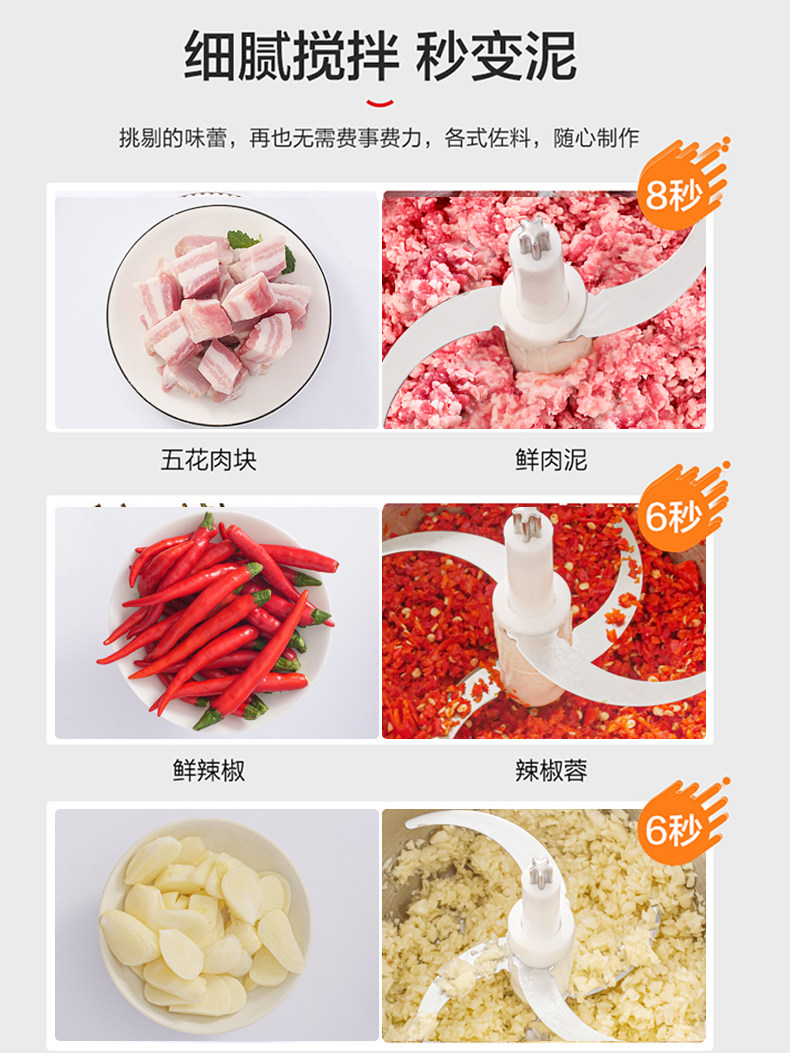 细腻搅拌 秒变泥

挑剔的味蕾，再也无需费事费力，各式佐料，随心制作

8秒

五花肉块

鲜肉泥

6秒

鲜辣椒

辣椒蓉

6秒