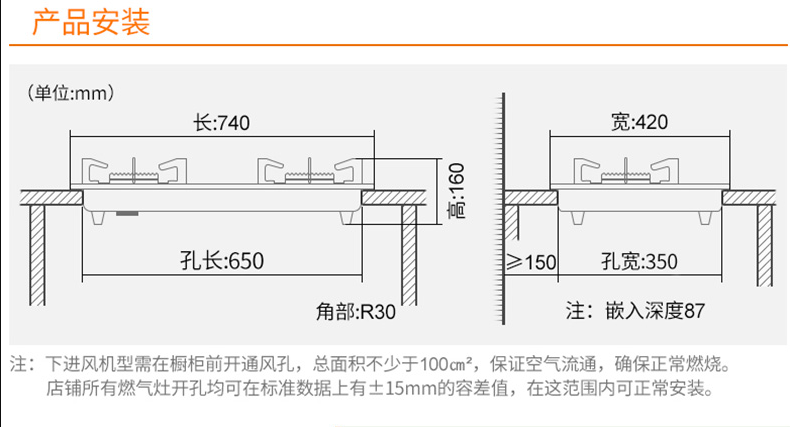 产品安装

(单位:mm)

长:740

高:160

孔长:650

角部:R30

宽:420

≥150

孔宽:350

注：嵌入深度87

注：下进风机型需在橱柜前开通风孔，总面积不少于100㎝²，保证空气流通，确保正常燃烧。
店铺所有燃气灶开孔均可在标准数据上有±15mm的容差值，在这范围内可正常安装。