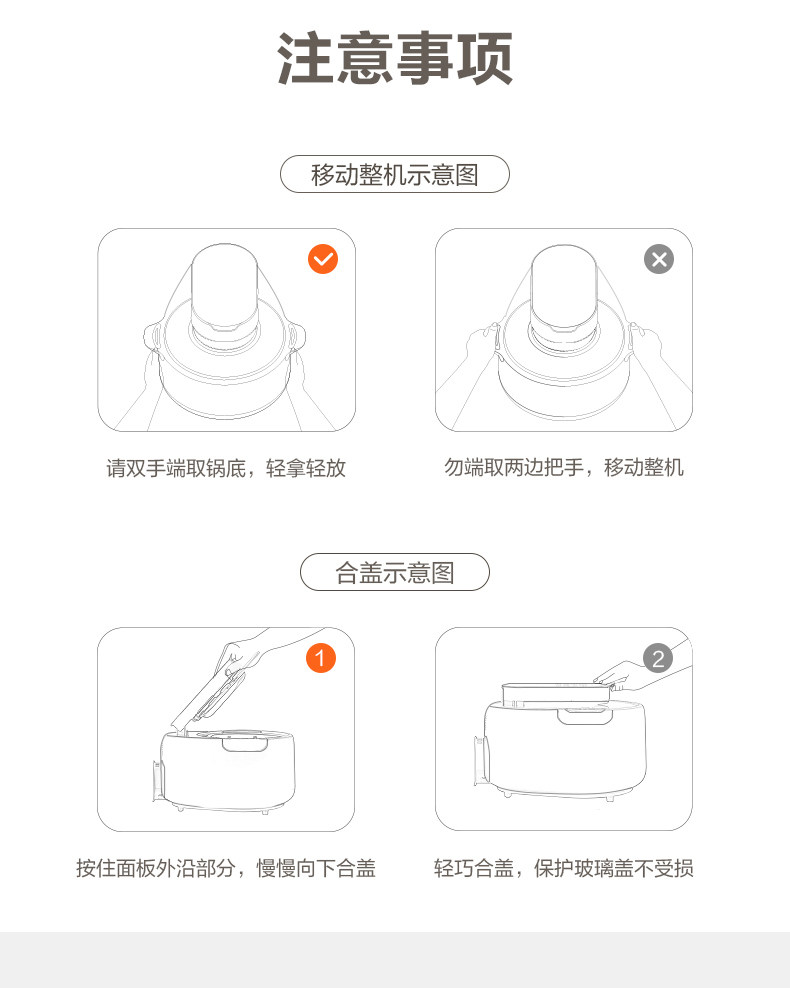 注意事项

移动整机示意图

请双手端取锅底，轻拿轻放

勿端取两边把手，移动整机

合盖示意图

1

2

按住面板外沿部分，慢慢向下合盖

轻巧合盖，保护玻璃盖不受损