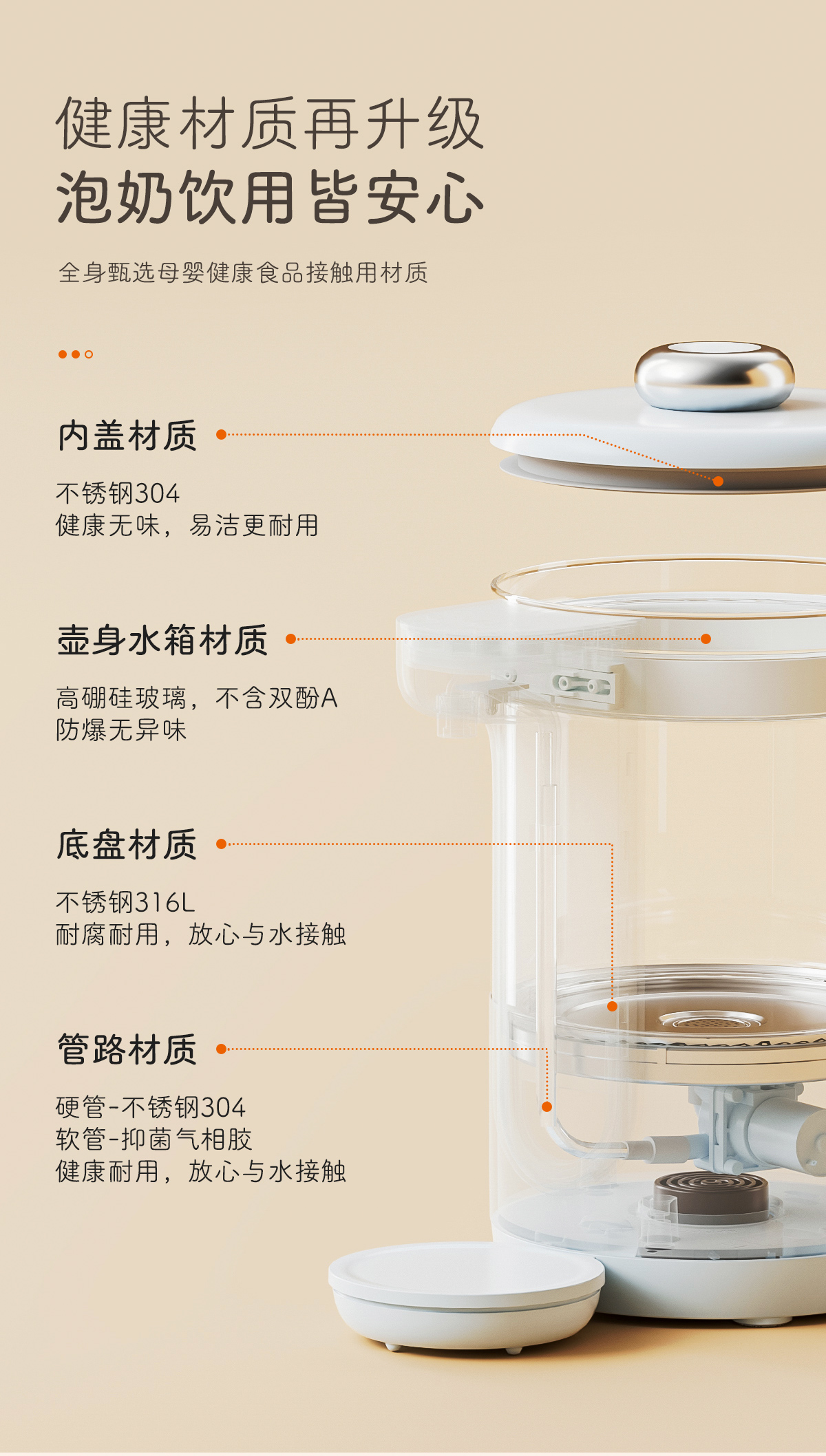 健康材质再升级
泡奶饮用皆安心

全身甄选母婴健康食品接触用材质

内盖材质

不锈钢304
健康无味，易洁更耐用

壶身水箱材质

高硼硅玻璃，不含双酚A
防爆无异味

底盘材质

不锈钢316L
耐腐耐用，放心与水接触

管路材质

硬管-不锈钢304
软管-抑菌气相胶
健康耐用，放心与水接触