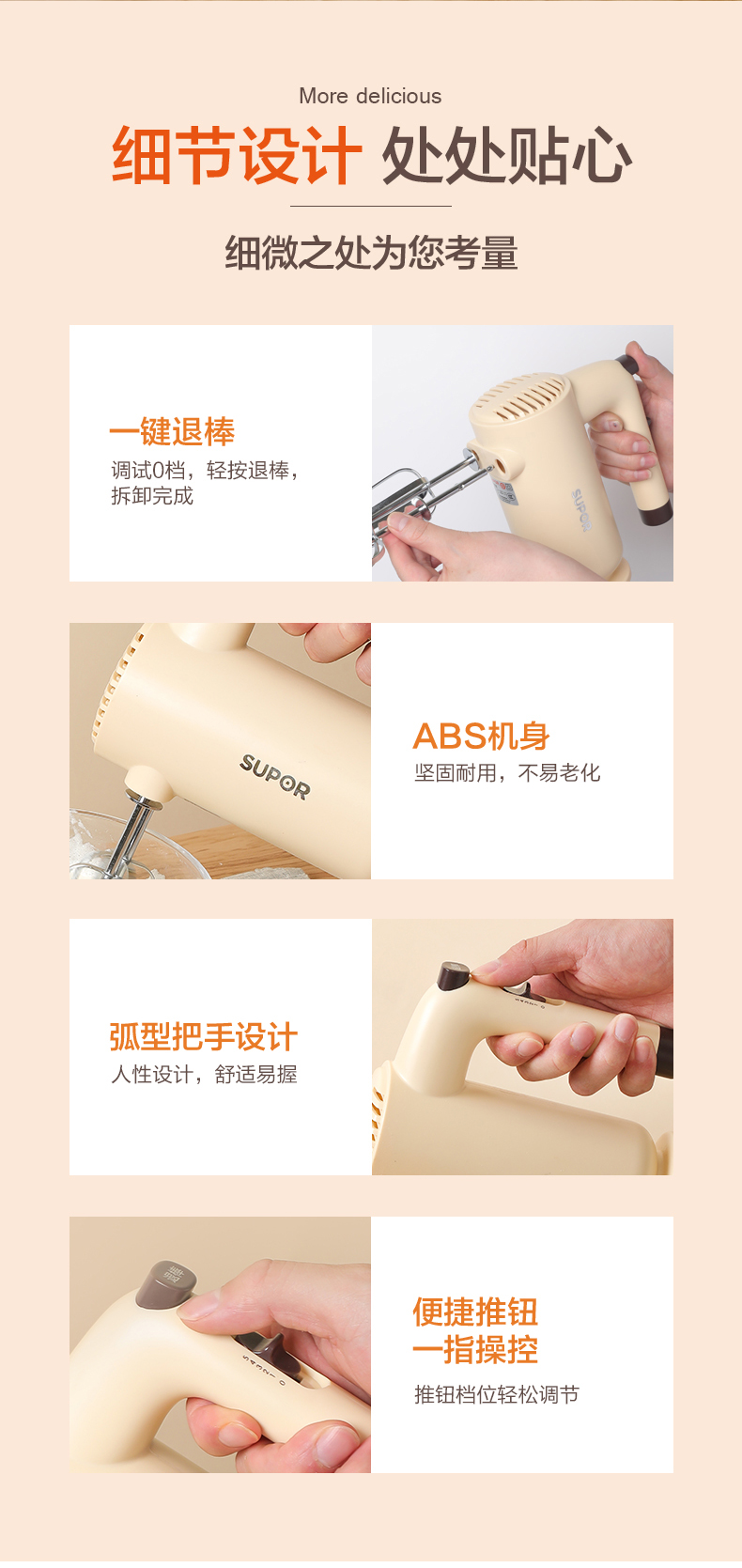 More delicious

细节设计 处处贴心

细微之处为您考量

一键退棒

调试0档，轻按退棒，拆卸完成

SUPOR

SUPOR

ABS机身

坚固耐用，不易老化

弧型把手设计

人性设计，舒适易握

便捷推钮
一指操控

推钮档位轻松调节