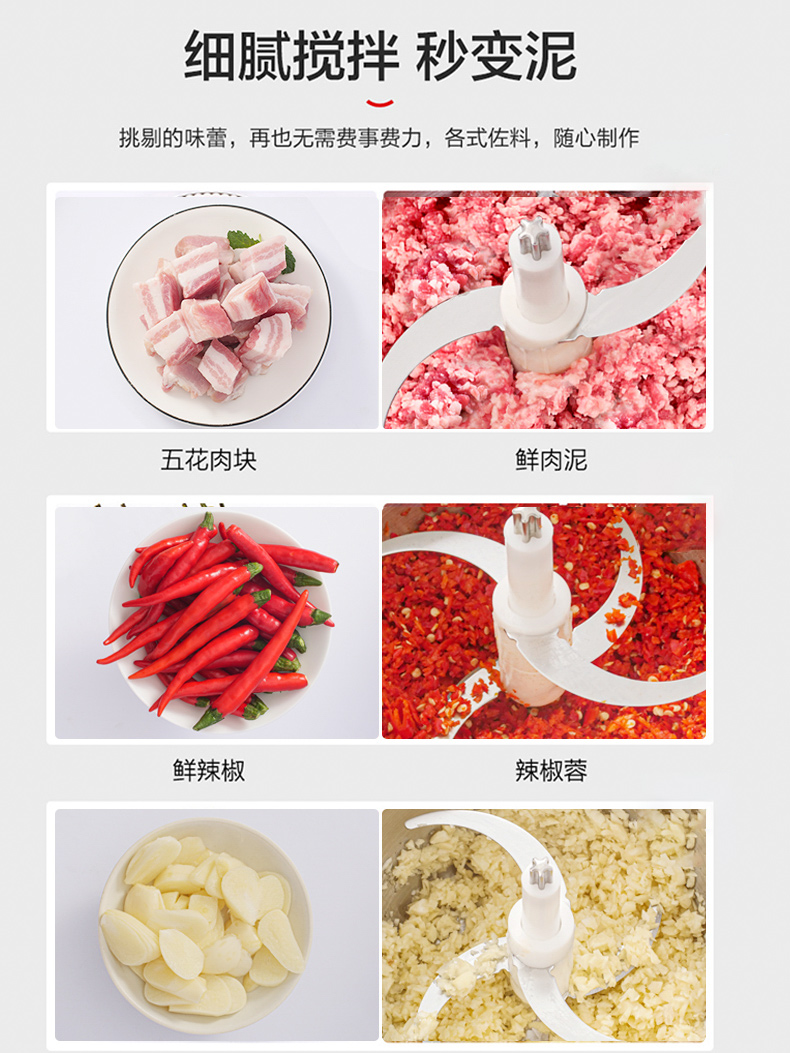 细腻搅拌 秒变泥

挑剔的味蕾，再也无需费事费力，各式佐料，随心制作

五花肉块

鲜肉泥

鲜辣椒

辣椒蓉