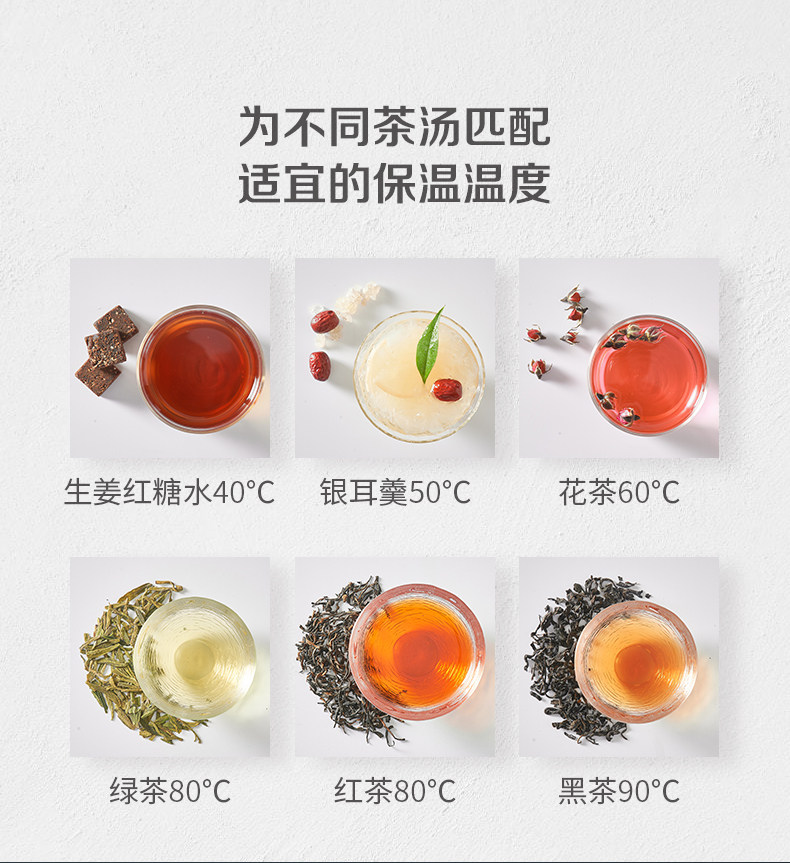 为不同茶汤匹配
适宜的保温温度

生姜红糖水40°C

银耳羹50°C

花茶60°C

绿茶80°C

红茶80°C

黑茶90°C