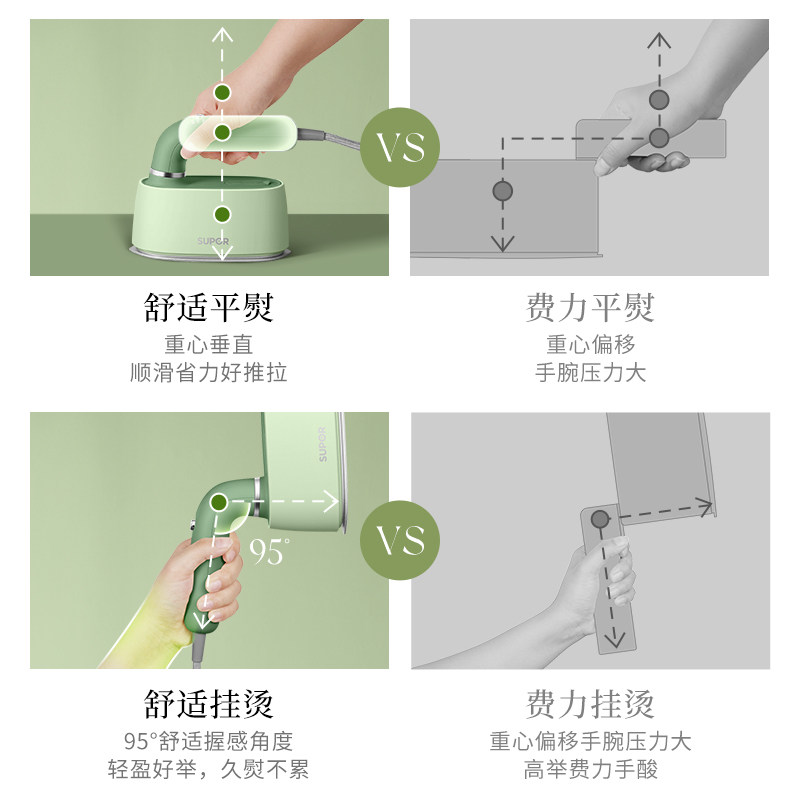 SUPOR

VS

舒适平熨
重心垂直
顺滑省力好推拉

费力平熨
重心偏移
手腕压力大

SUPOR

95°

VS

舒适挂烫
95°舒适握感角度
轻盈好举，久熨不累

费力挂烫
重心偏移手腕压力大
高举费力手酸