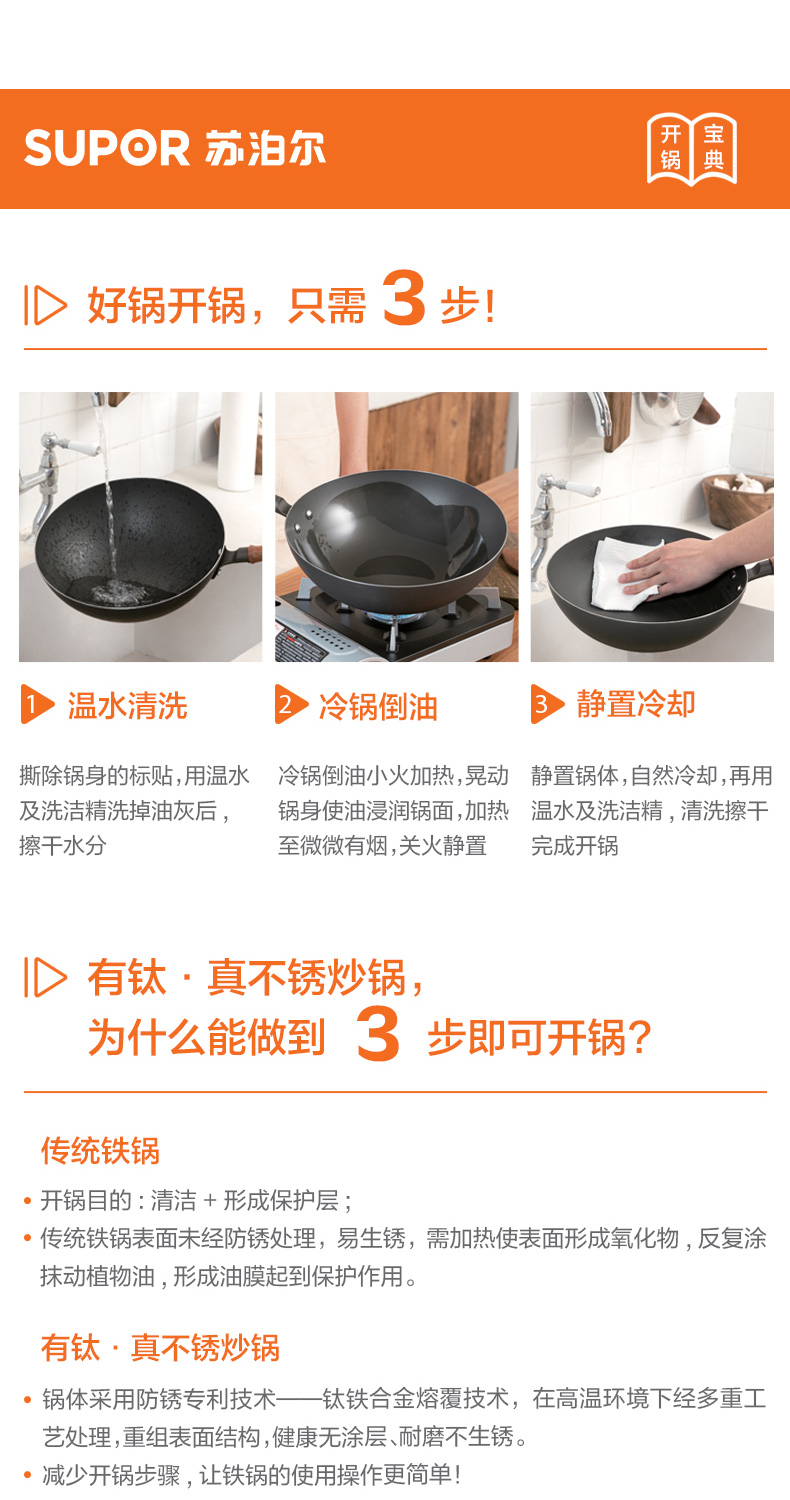 SUPOR 苏泊尔

开锅宝典

好锅开锅，只需 3 步！

1 温水清洗

撕除锅身的标贴，用温水及洗洁精洗掉油灰后，擦干水分

2 冷锅倒油

冷锅倒油小火加热，晃动锅身使油浸润锅面，加热至微微有烟，关火静置

3 静置冷却

静置锅体，自然冷却，再用温水及洗洁精，清洗擦干完成开锅

有钛 · 真不锈炒锅，为什么能做到 3 步即可开锅？

传统铁锅

• 开锅目的：清洁 + 形成保护层；
• 传统铁锅表面未经防锈处理，易生锈，需加热使表面形成氧化物，反复涂抹动植物油，形成油膜起到保护作用。

有钛 · 真不锈炒锅

• 锅体采用防锈专利技术——钛铁合金熔覆技术，在高温环境下经多重工艺处理，重组表面结构，健康无涂层、耐磨不生锈。
• 减少开锅步骤，让铁锅的使用操作更简单！