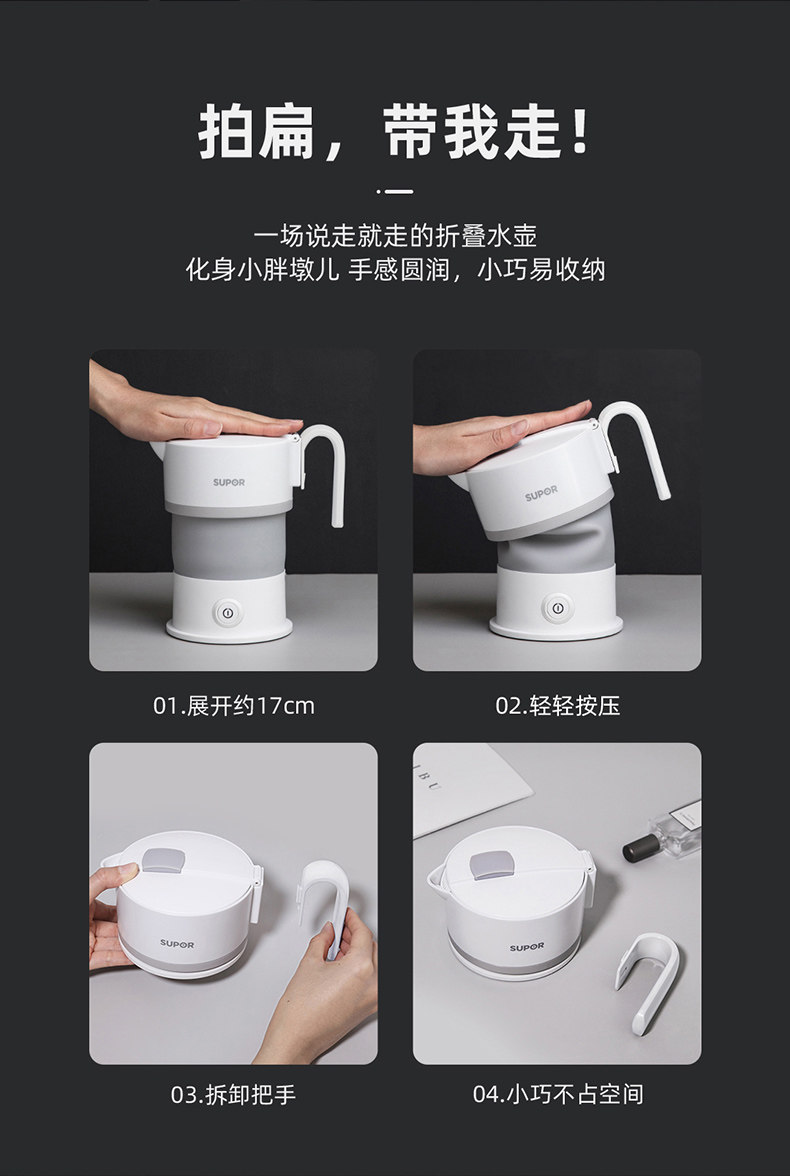 拍扁，带我走！

一场说走就走的折叠水壶
化身小胖墩儿 手感圆润，小巧易收纳

SUPOR

SUPOR

01.展开约17cm

02.轻轻按压

SUPOR

SUPOR

03.拆卸把手

04.小巧不占空间