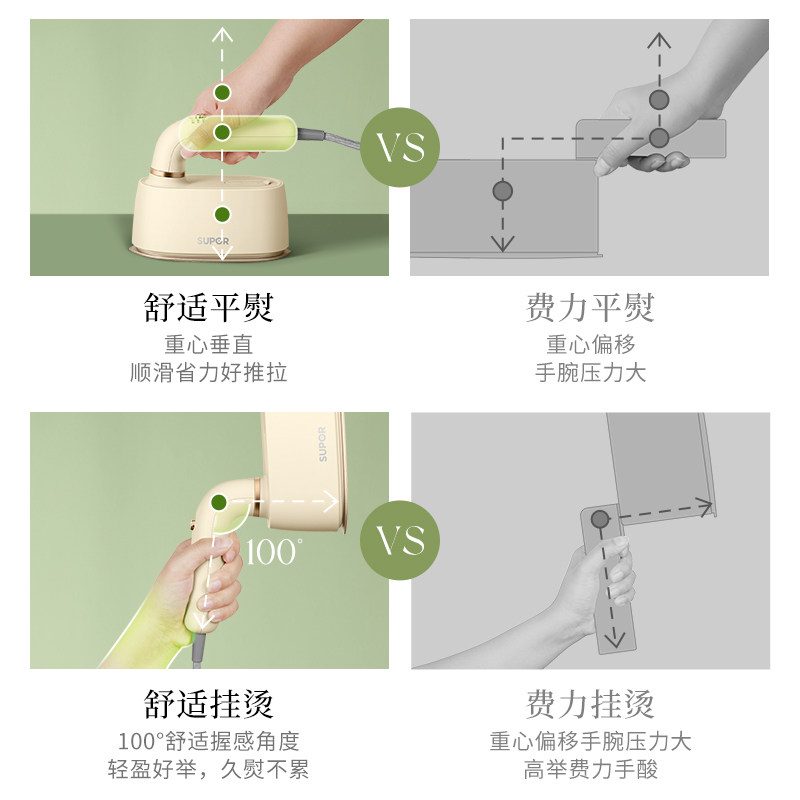 SUPOR

VS

舒适平熨
重心垂直
顺滑省力好推拉

费力平熨
重心偏移
手腕压力大

SUPOR

100°

VS

舒适挂烫
100°舒适握感角度
轻盈好举，久熨不累

费力挂烫
重心偏移手腕压力大
高举费力手酸