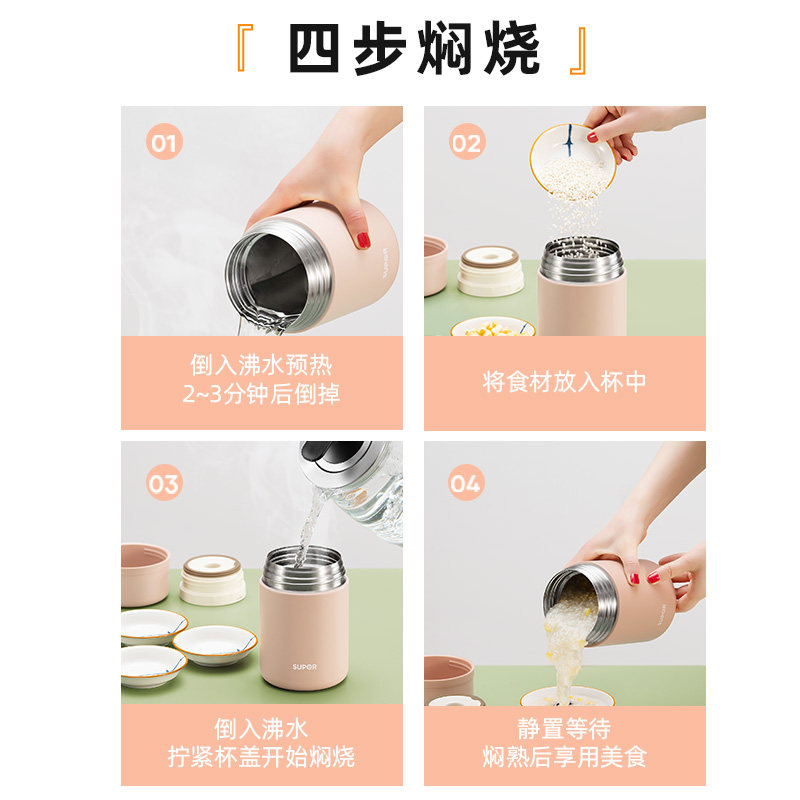 『 四步焖烧 』

01

倒入沸水预热
2~3分钟后倒掉

02

将食材放入杯中

03

SUPOR

倒入沸水
拧紧杯盖开始焖烧

04

静置等待
焖熟后享用美食