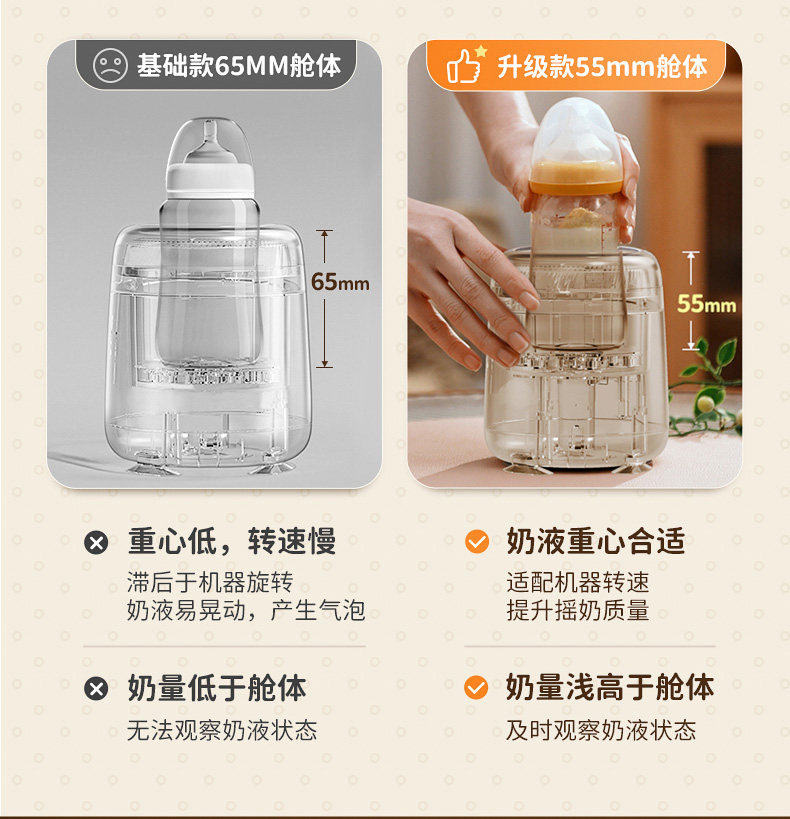 基础款65MM舱体

65mm

重心低，转速慢

滞后于机器旋转
奶液易晃动，产生气泡

奶量低于舱体

无法观察奶液状态

升级款55mm舱体

55mm

奶液重心合适

适配机器转速
提升摇奶质量

奶量浅高于舱体

及时观察奶液状态