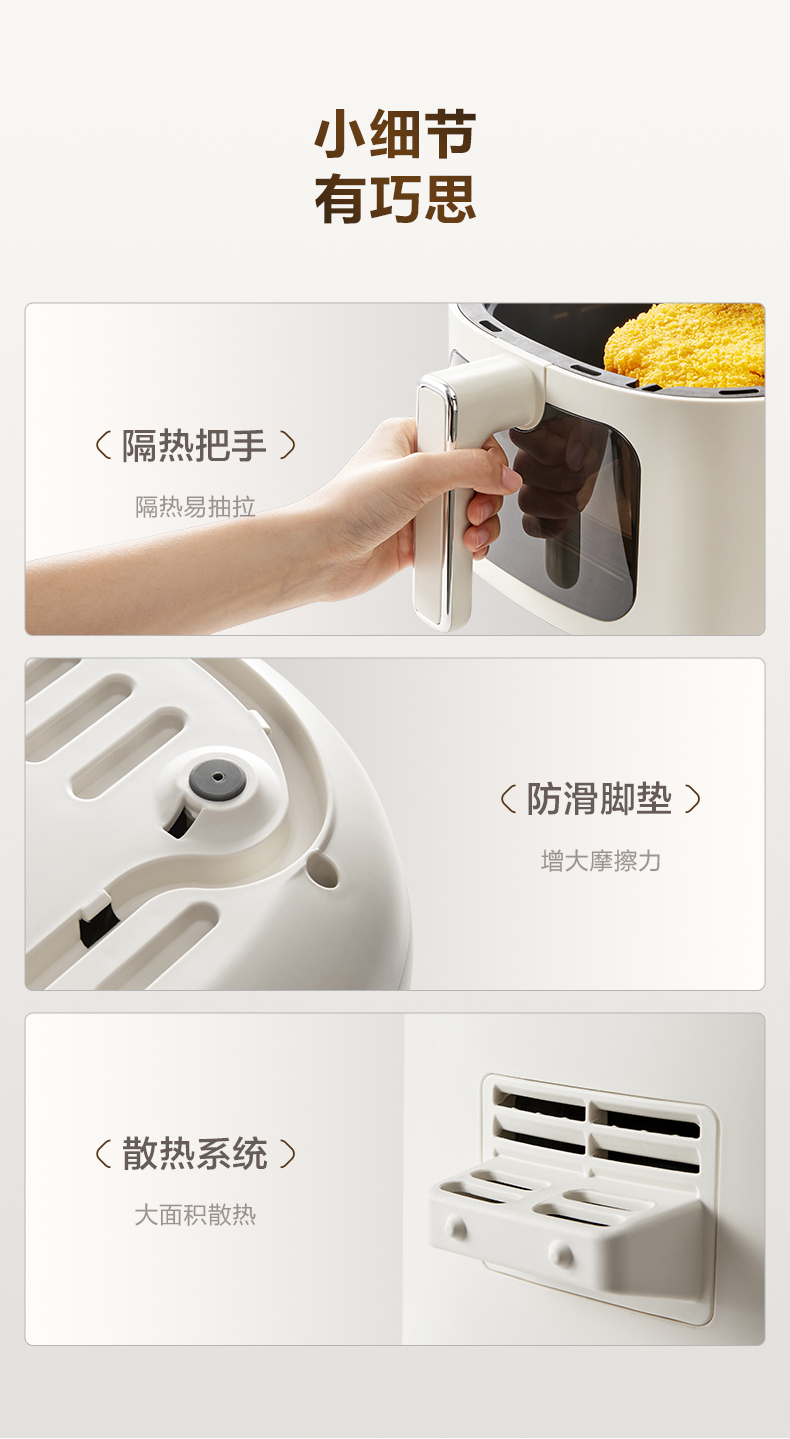 小细节
有巧思

〈 隔热把手 〉

隔热易抽拉

〈 防滑脚垫 〉

增大摩擦力

〈 散热系统 〉

大面积散热