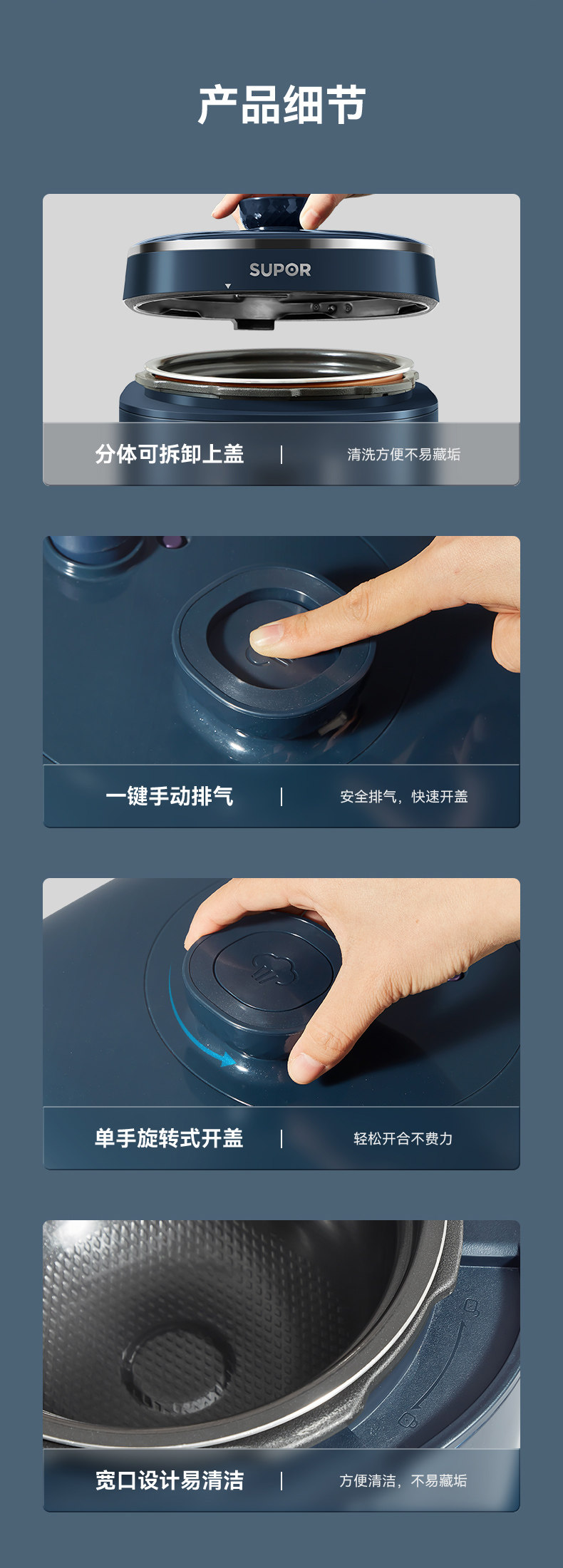 产品细节

SUPOR

分体可拆卸上盖 | 清洗方便不易藏垢

一键手动排气 | 安全排气，快速开盖

单手旋转式开盖 | 轻松开合不费力

宽口设计易清洁 | 方便清洁，不易藏垢