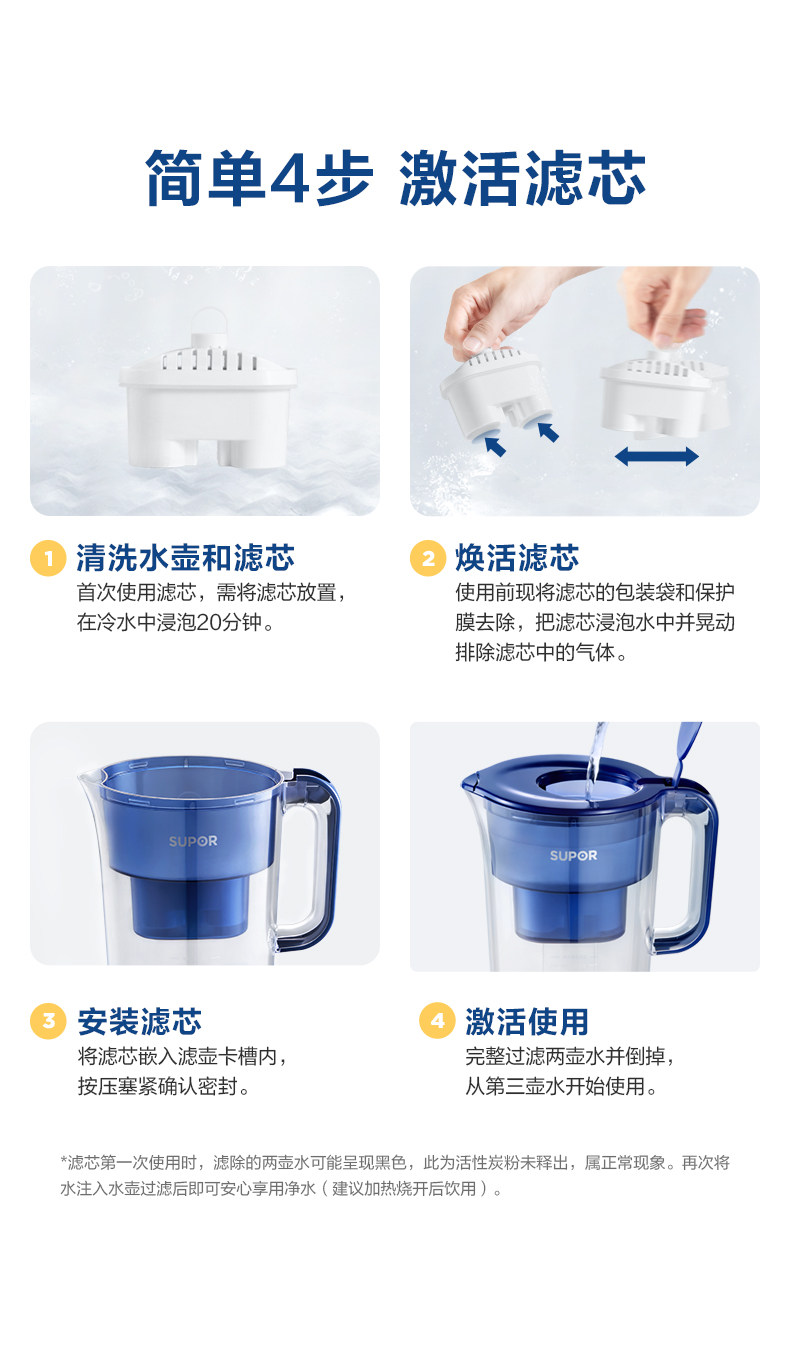 简单4步 激活滤芯

1 清洗水壶和滤芯
首次使用滤芯，需将滤芯放置，在冷水中浸泡20分钟。

2 焕活滤芯
使用前现将滤芯的包装袋和保护膜去除，把滤芯浸泡水中并晃动排除滤芯中的气体。

SUPOR

SUPOR

3 安装滤芯
将滤芯嵌入滤壶卡槽内，按压塞紧确认密封。

4 激活使用
完整过滤两壶水并倒掉，从第三壶水开始使用。

*滤芯第一次使用时，滤除的两壶水可能呈现黑色，此为活性炭粉未释出，属正常现象。再次将水注入水壶过滤后即可安心享用净水（建议加热烧开后饮用）。