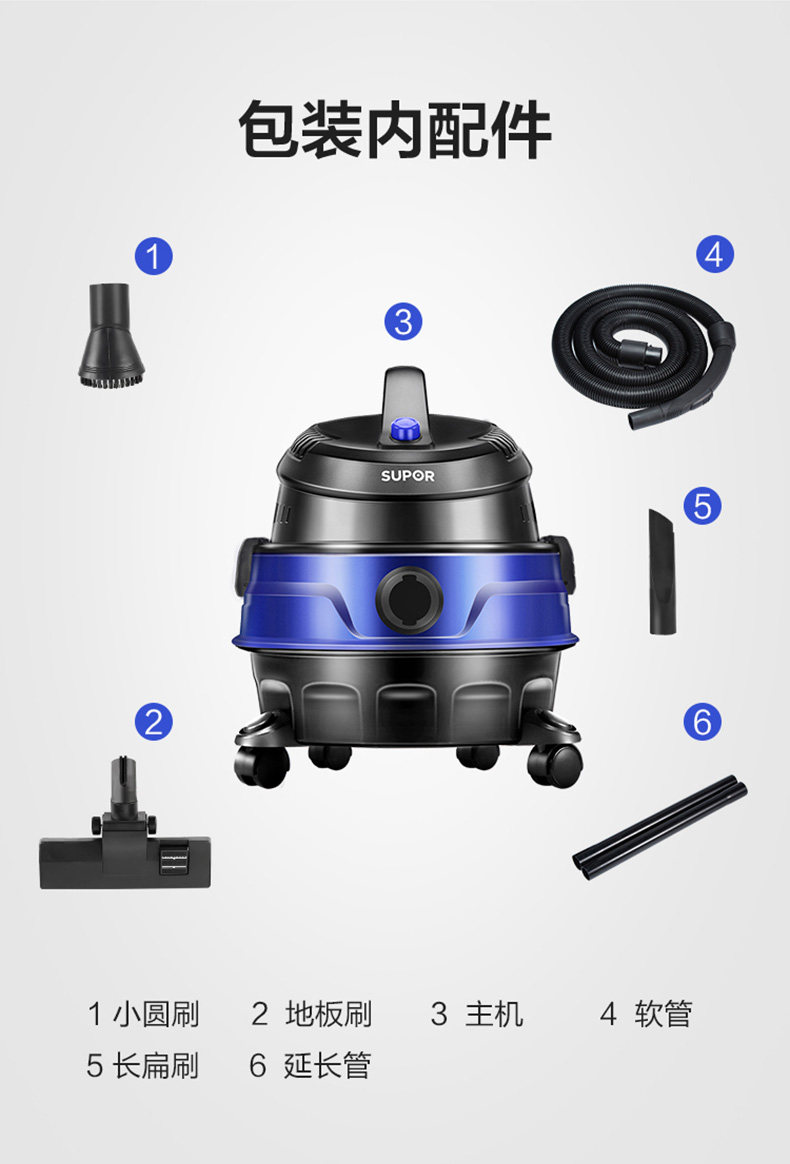 包装内配件

1

3

4

SUPOR

5

2

6

1 小圆刷　2 地板刷　3 主机　4 软管
5 长扁刷　6 延长管