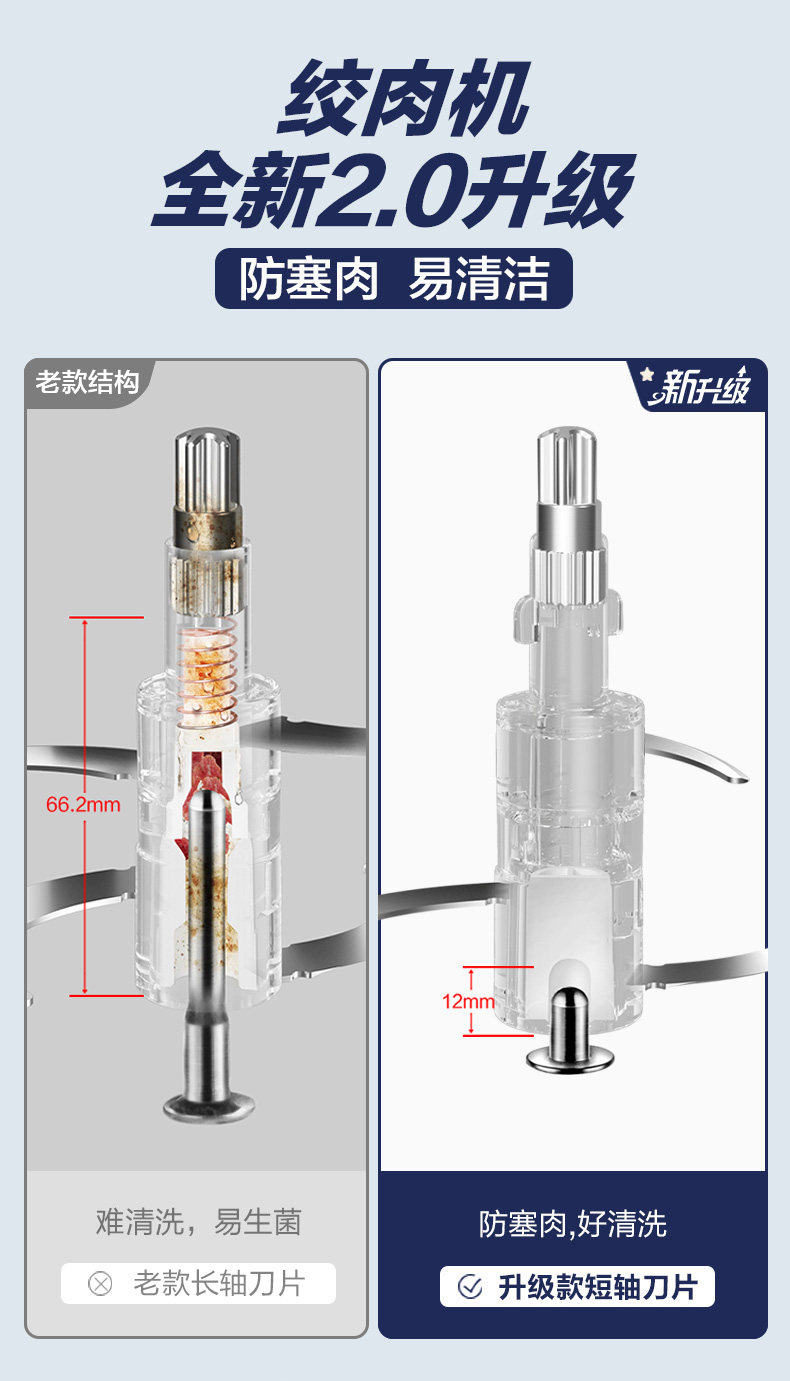 绞肉机
全新2.0升级

防塞肉 易清洁

老款结构

66.2mm

难清洗，易生菌

老款长轴刀片

新升级

12mm

防塞肉,好清洗

升级款短轴刀片