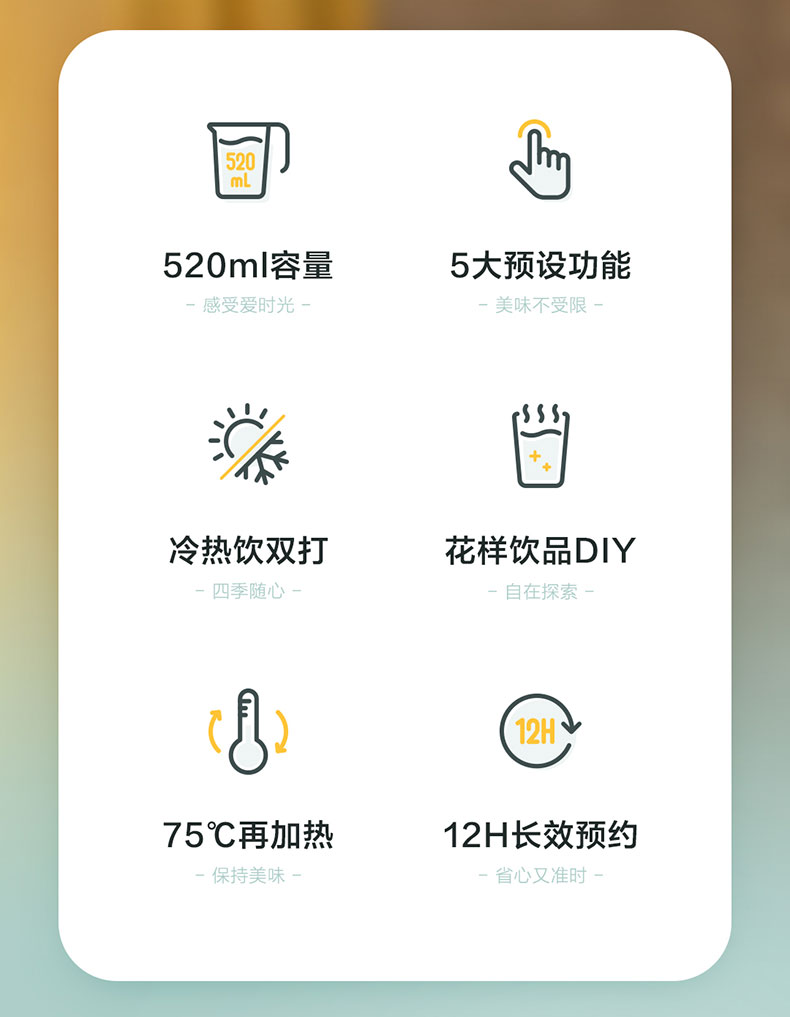 520
mL

520ml容量

- 感受爱时光 -

5大预设功能

- 美味不受限 -

冷热饮双打

- 四季随心 -

花样饮品DIY

- 自在探索 -

75℃再加热

- 保持美味 -

12H

12H长效预约

- 省心又准时 -