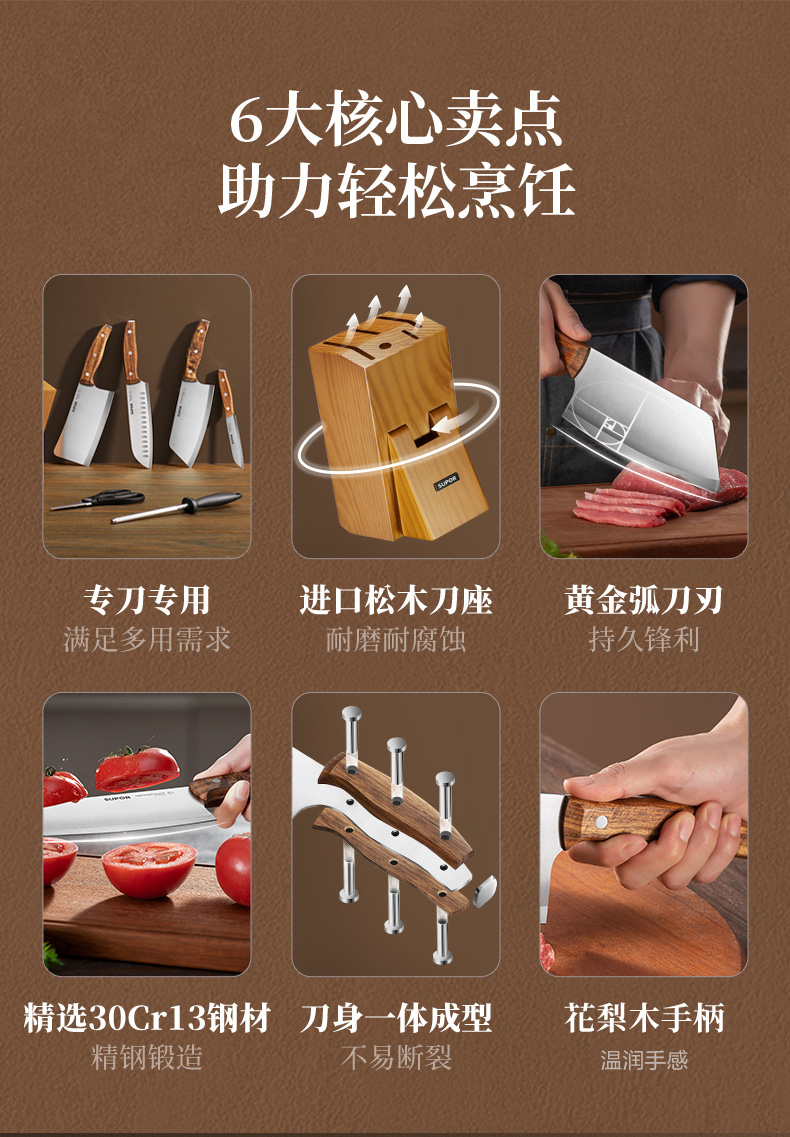 6大核心卖点
助力轻松烹饪

SUPOR

专刀专用
满足多用需求

进口松木刀座
耐磨耐腐蚀

黄金弧刀刃
持久锋利

SUPOR

精选30Cr13钢材
精钢锻造

刀身一体成型
不易断裂

花梨木手柄
温润手感