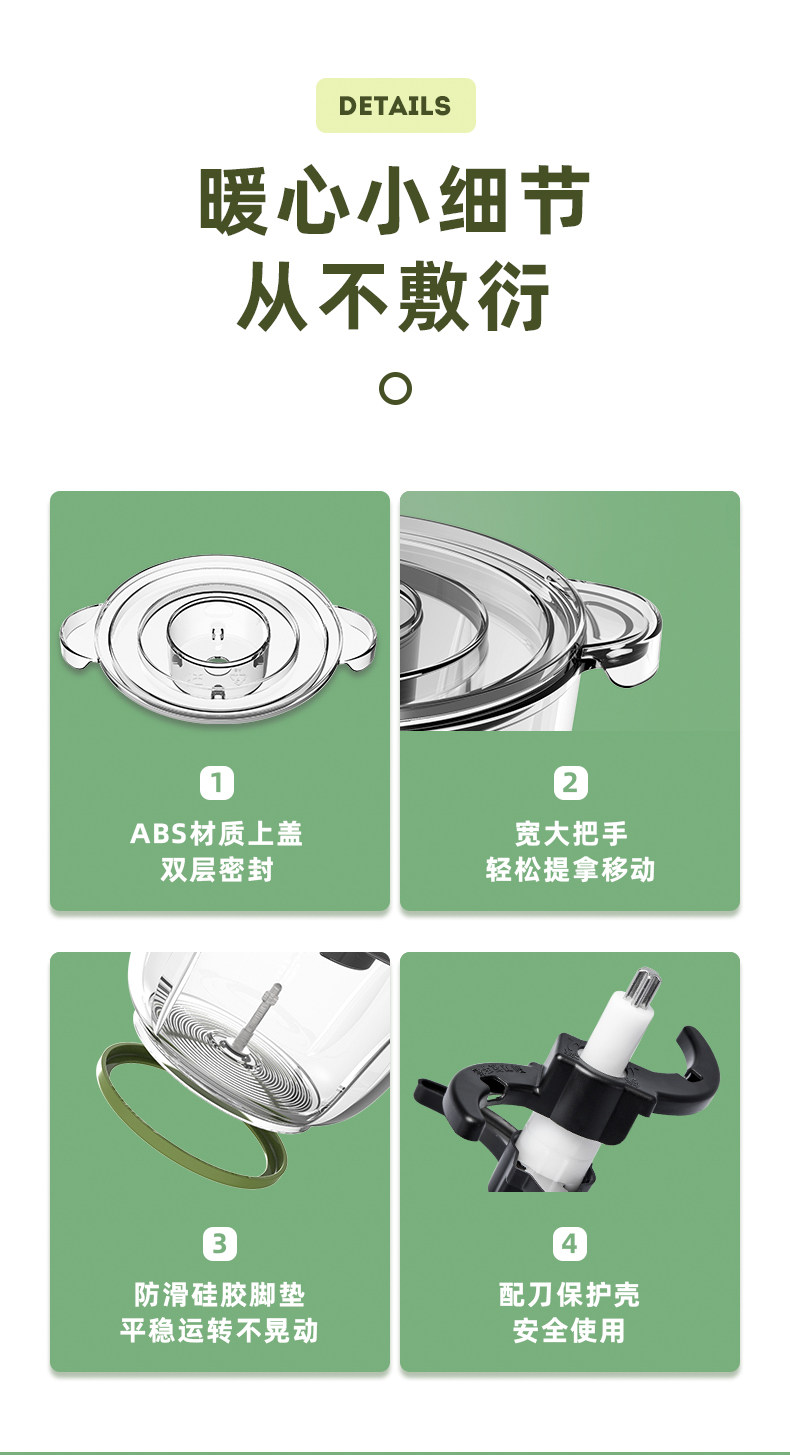 DETAILS

暖心小细节
从不敷衍

1
ABS材质上盖
双层密封

2
宽大把手
轻松提拿移动

3
防滑硅胶脚垫
平稳运转不晃动

4
配刀保护壳
安全使用