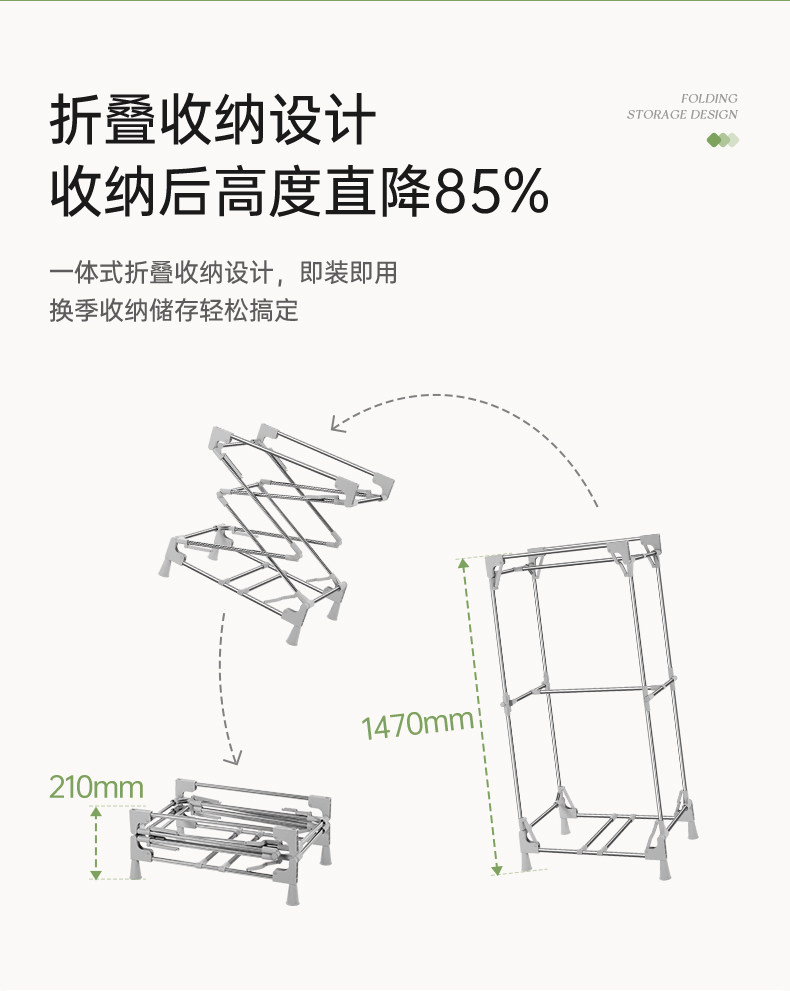 折叠收纳设计
收纳后高度直降85%

FOLDING
STORAGE DESIGN

一体式折叠收纳设计，即装即用
换季收纳储存轻松搞定

1470mm

210mm