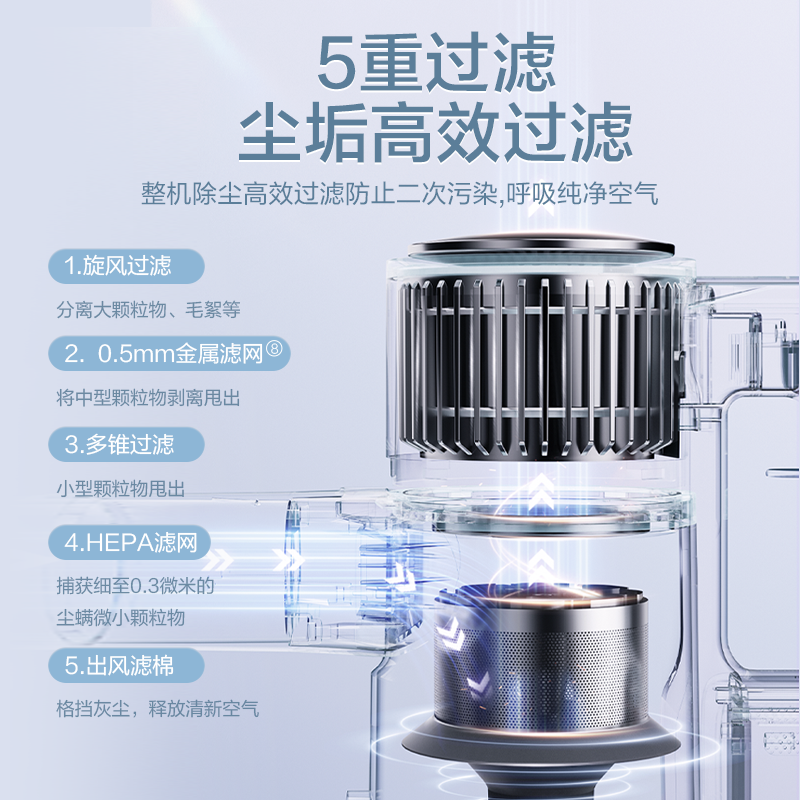 5重过滤
尘垢高效过滤

整机除尘高效过滤防止二次污染,呼吸纯净空气

1.旋风过滤

分离大颗粒物、毛絮等

2. 0.5mm金属滤网⑧

将中型颗粒物剥离甩出

3.多锥过滤

小型颗粒物甩出

4.HEPA滤网

捕获细至0.3微米的尘螨微小颗粒物

5.出风滤棉

格挡灰尘，释放清新空气