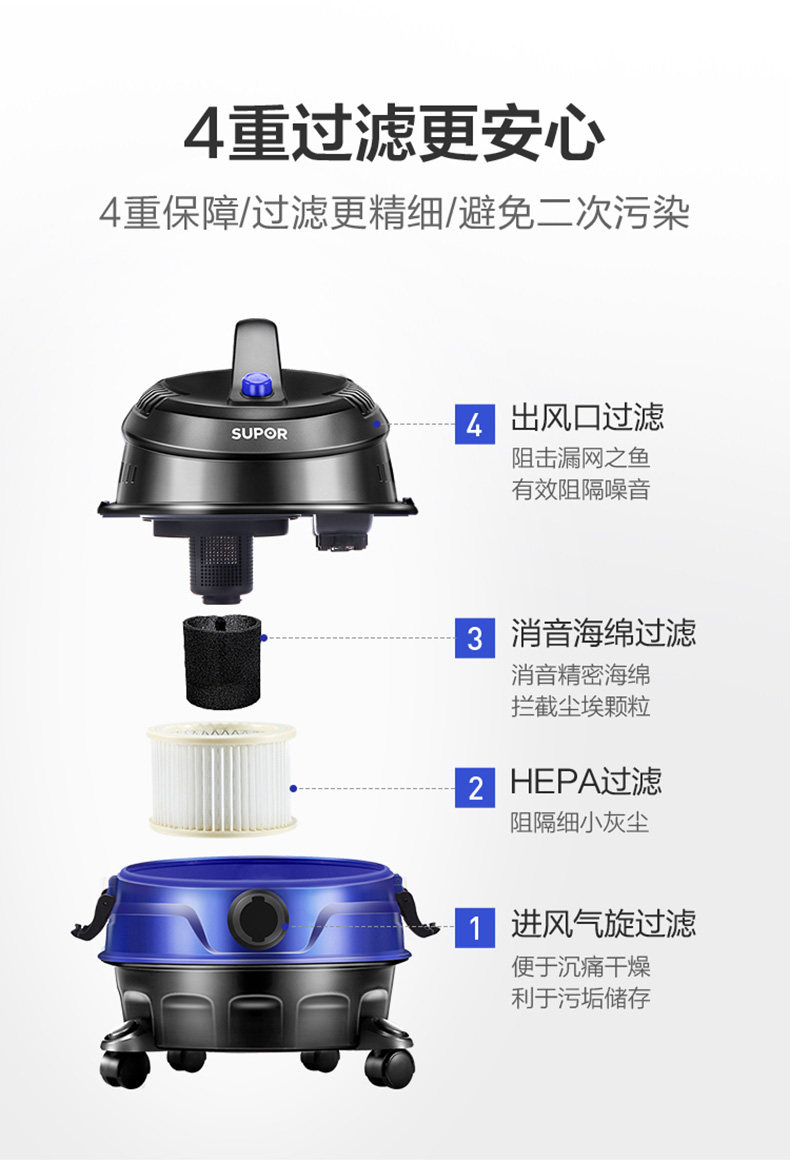 4重过滤更安心

4重保障/过滤更精细/避免二次污染

SUPOR

4 出风口过滤
阻击漏网之鱼
有效阻隔噪音

3 消音海绵过滤
消音精密海绵
拦截尘埃颗粒

2 HEPA过滤
阻隔细小灰尘

1 进风气旋过滤
便于沉痛干燥
利于污垢储存