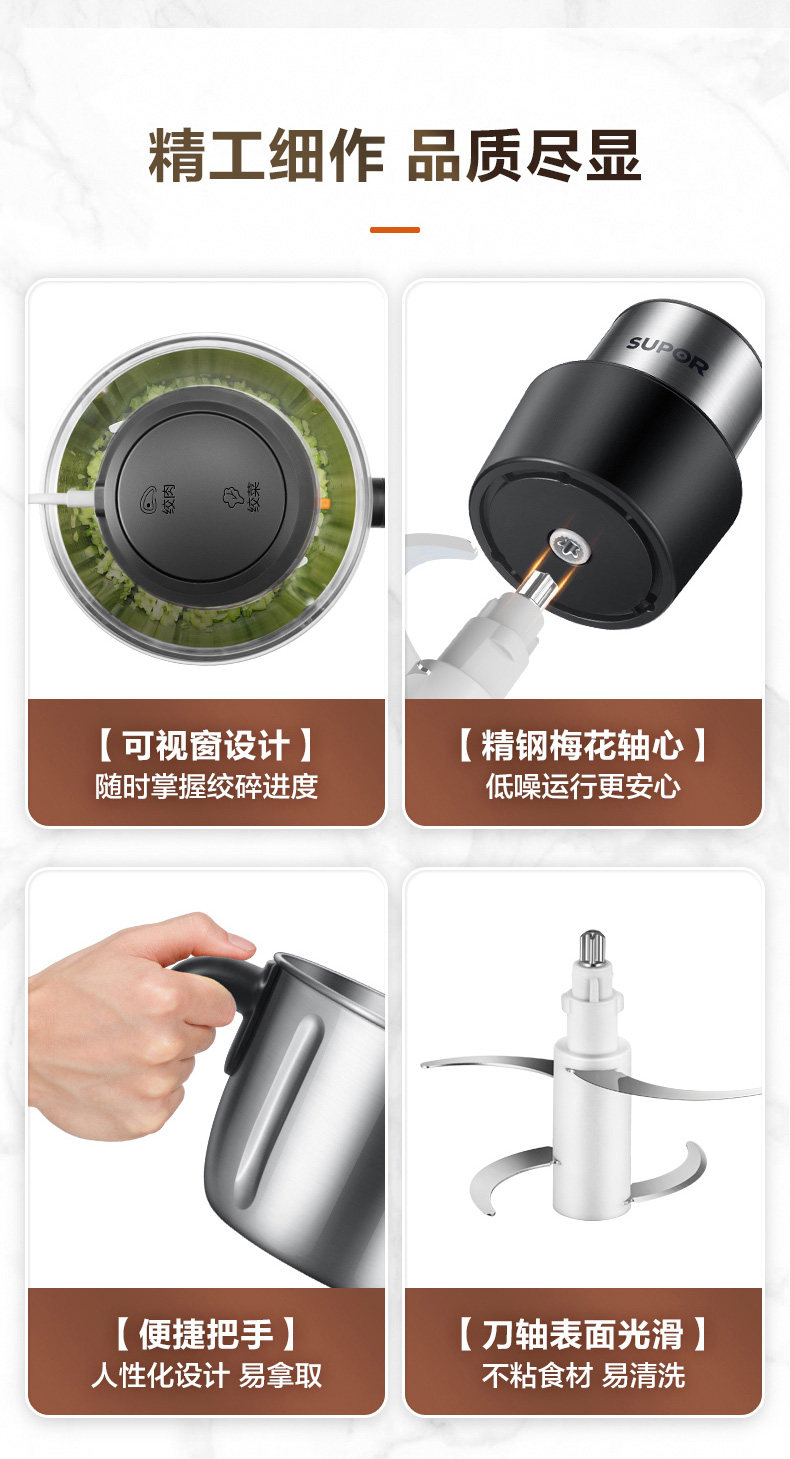 精工细作 品质尽显

绞肉 绞菜

【 可视窗设计 】
随时掌握绞碎进度

SUPOR

【 精钢梅花轴心 】
低噪运行更安心

【 便捷把手 】
人性化设计 易拿取

【 刀轴表面光滑 】
不粘食材 易清洗