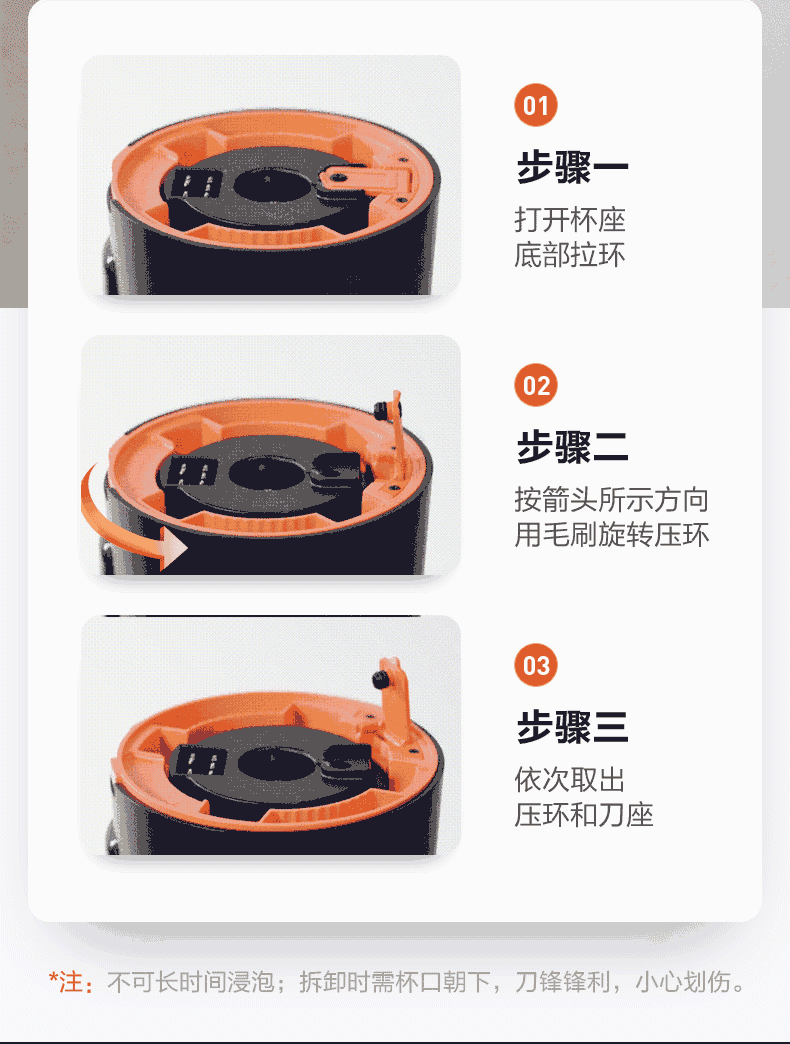 01
步骤一
打开杯座
底部拉环

02
步骤二
按箭头所示方向
用毛刷旋转压环

03
步骤三
依次取出
压环和刀座

*注：不可长时间浸泡；拆卸时需杯口朝下，刀锋锋利，小心划伤。