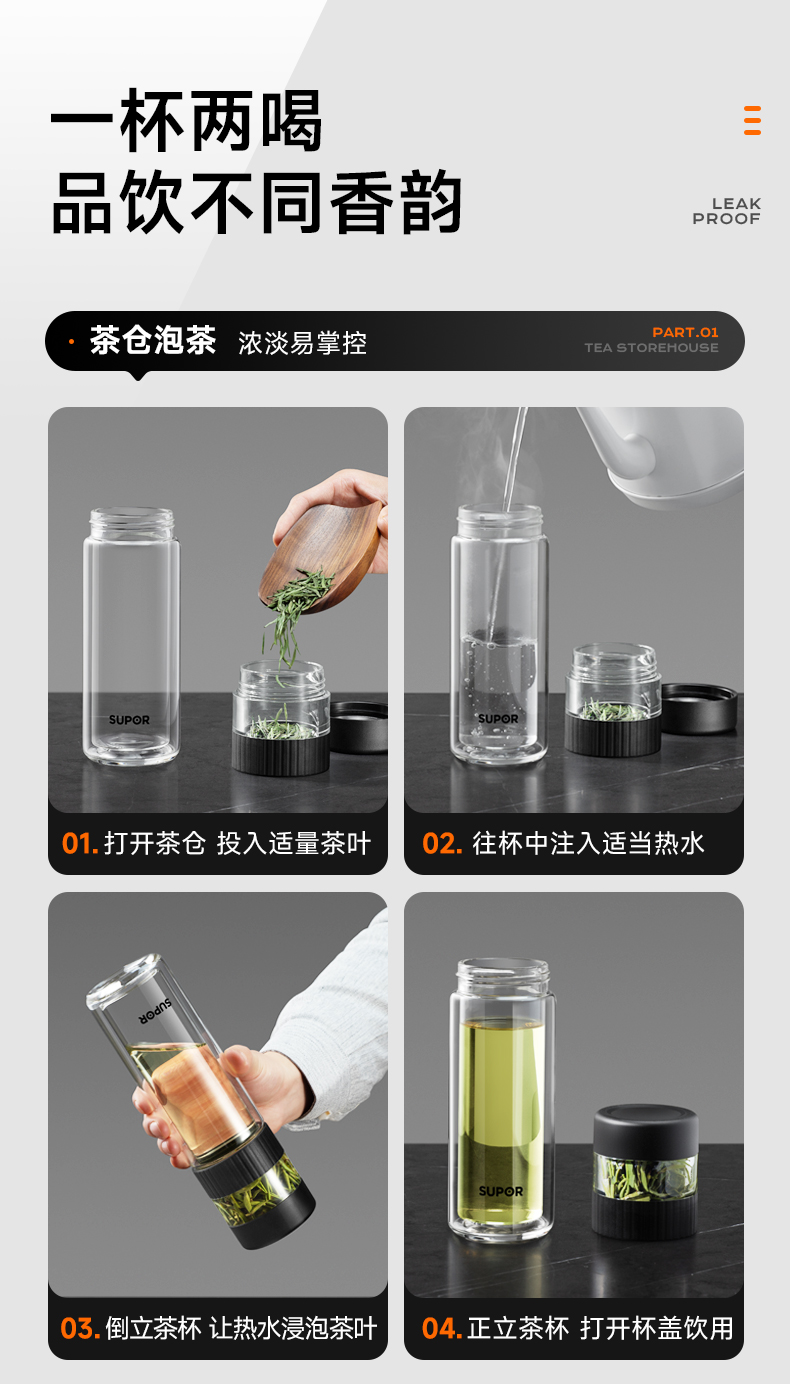 一杯两喝
品饮不同香韵

LEAK
PROOF

· 茶仓泡茶 浓淡易掌控

PART.01
TEA STOREHOUSE

SUPOR

01. 打开茶仓 投入适量茶叶

SUPOR

02. 往杯中注入适当热水

SUPOR

03. 倒立茶杯 让热水浸泡茶叶

SUPOR

04. 正立茶杯 打开杯盖饮用