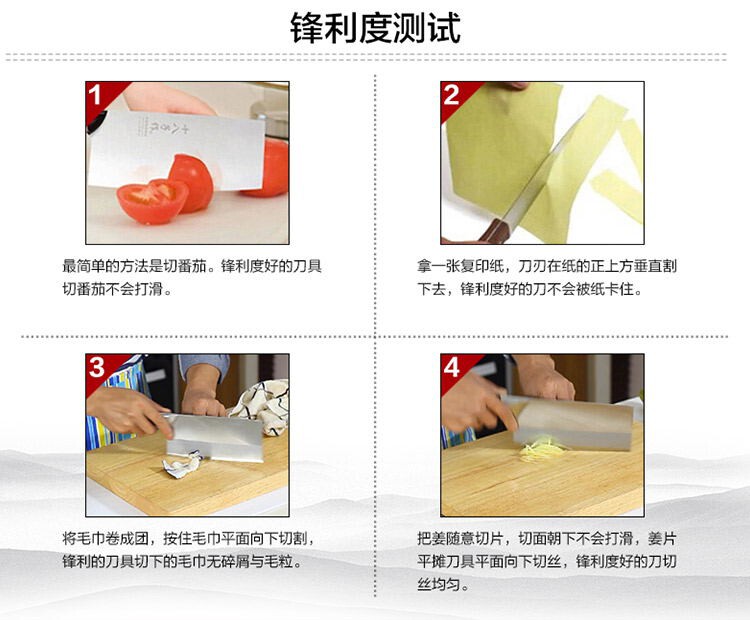 锋利度测试

1

最简单的方法是切番茄。锋利度好的刀具切番茄不会打滑。

2

拿一张复印纸，刀刃在纸的正上方垂直割下去，锋利度好的刀不会被纸卡住。

3

将毛巾卷成团，按住毛巾平面向下切割，锋利的刀具切下的毛巾无碎屑与毛粒。

4

把姜随意切片，切面朝下不会打滑，姜片平摊刀具平面向下切丝，锋利度好的刀切丝均匀。