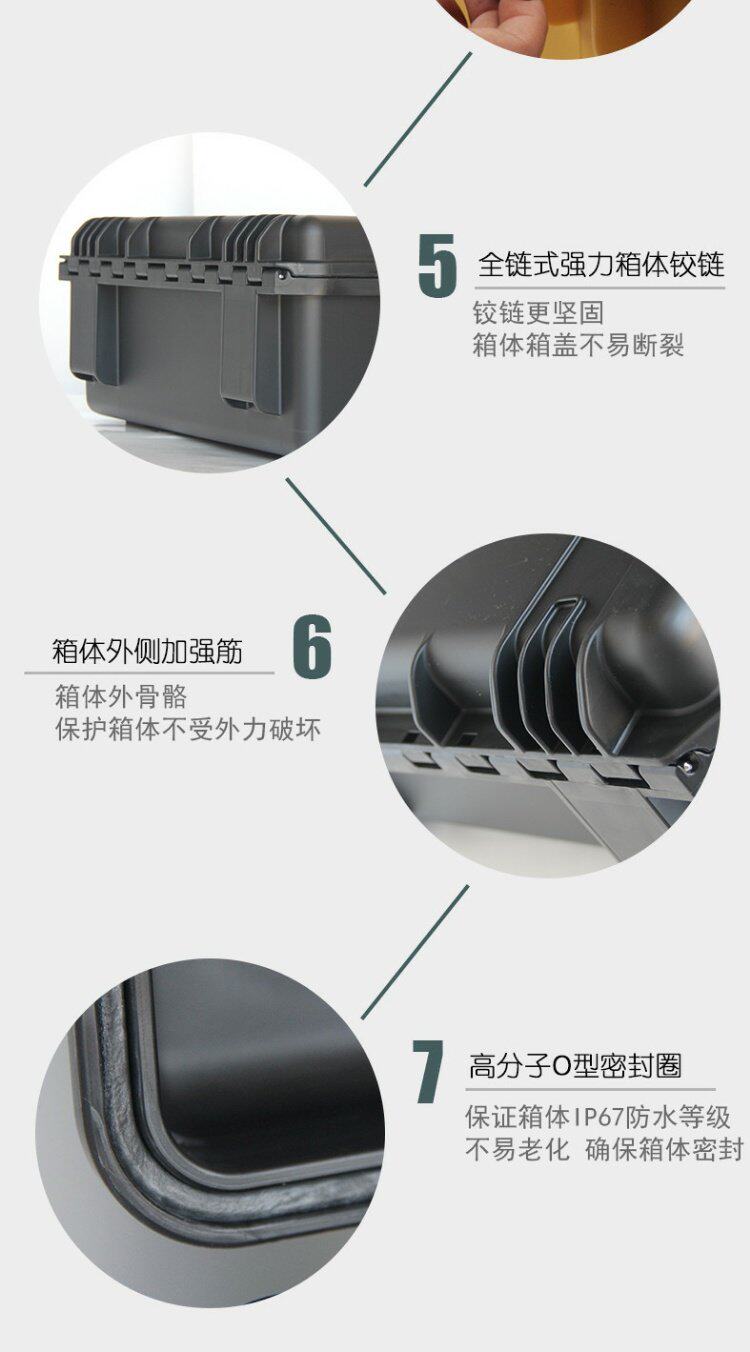 5 全链式强力箱体铰链

铰链更坚固
箱体箱盖不易断裂

箱体外侧加强筋 6

箱体外骨骼
保护箱体不受外力破坏

7 高分子O型密封圈

保证箱体IP67防水等级
不易老化 确保箱体密封