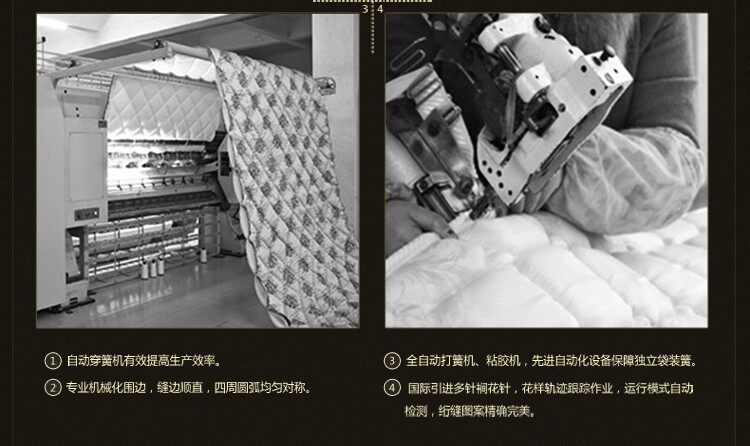 3 4

① 自动穿簧机有效提高生产效率。

② 专业机械化围边，缝边顺直，四周圆弧均匀对称。

③ 全自动打簧机、粘胶机，先进自动化设备保障独立袋装簧。

④ 国际引进多针裥花针，花样轨迹跟踪作业，运行模式自动检测，绗缝图案精确完美。