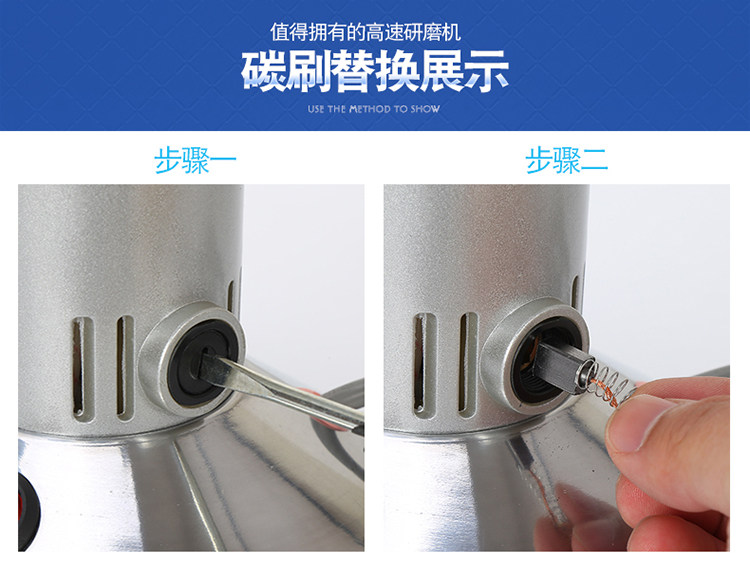 值得拥有的高速研磨机
碳刷替换展示
USE THE METHOD TO SHOW

步骤一

步骤二