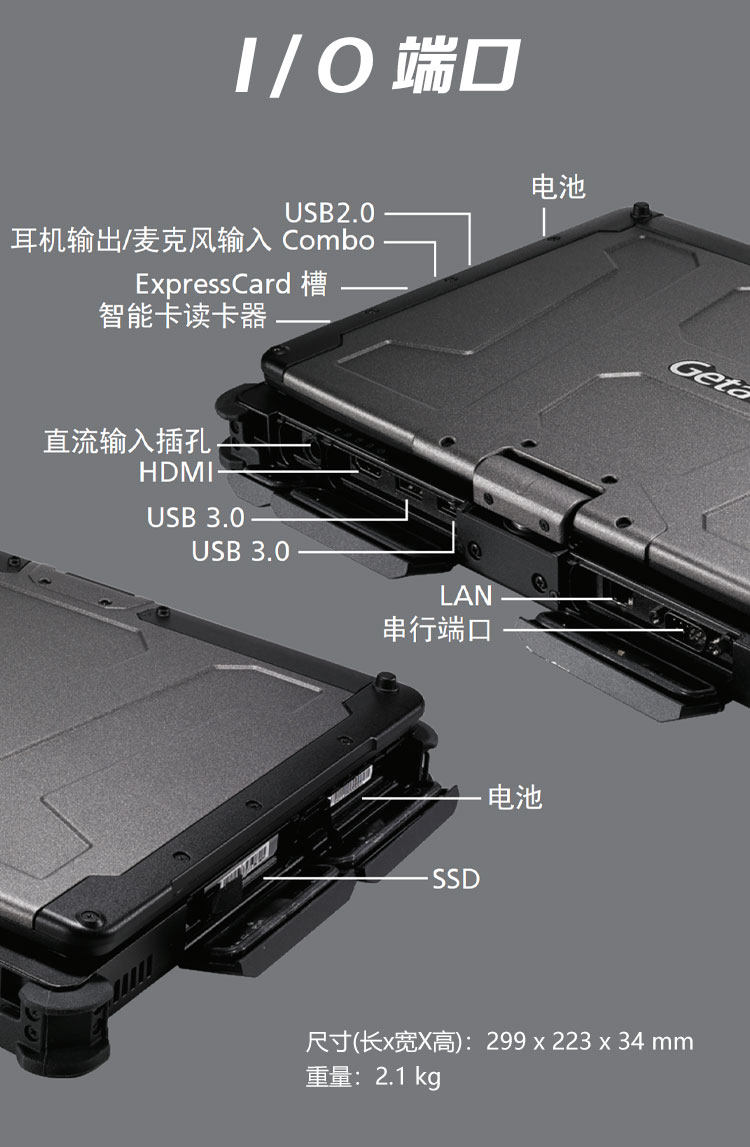 I / O 端口

电池
USB2.0
耳机输出/麦克风输入 Combo
ExpressCard 槽
智能卡读卡器

Geta

直流输入插孔
HDMI
USB 3.0
USB 3.0

LAN
串行端口

电池

SSD

尺寸(长x宽X高)：299 x 223 x 34 mm
重量：2.1 kg