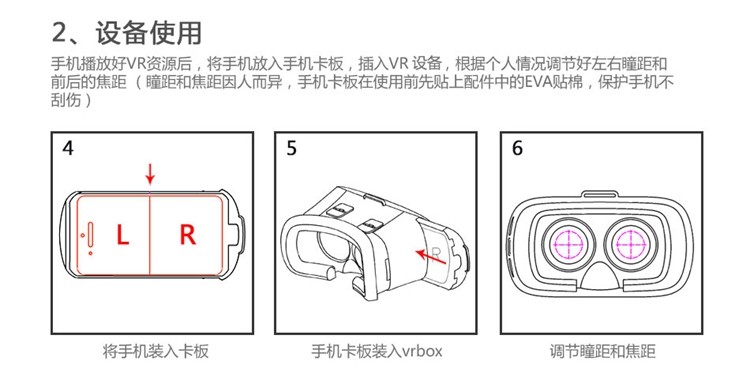 2、设备使用

手机播放好VR资源后，将手机放入手机卡板，插入VR 设备，根据个人情况调节好左右瞳距和前后的焦距（瞳距和焦距因人而异，手机卡板在使用前先贴上配件中的EVA贴棉，保护手机不刮伤）

4

L R

将手机装入卡板

5

R

手机卡板装入vrbox

6

调节瞳距和焦距