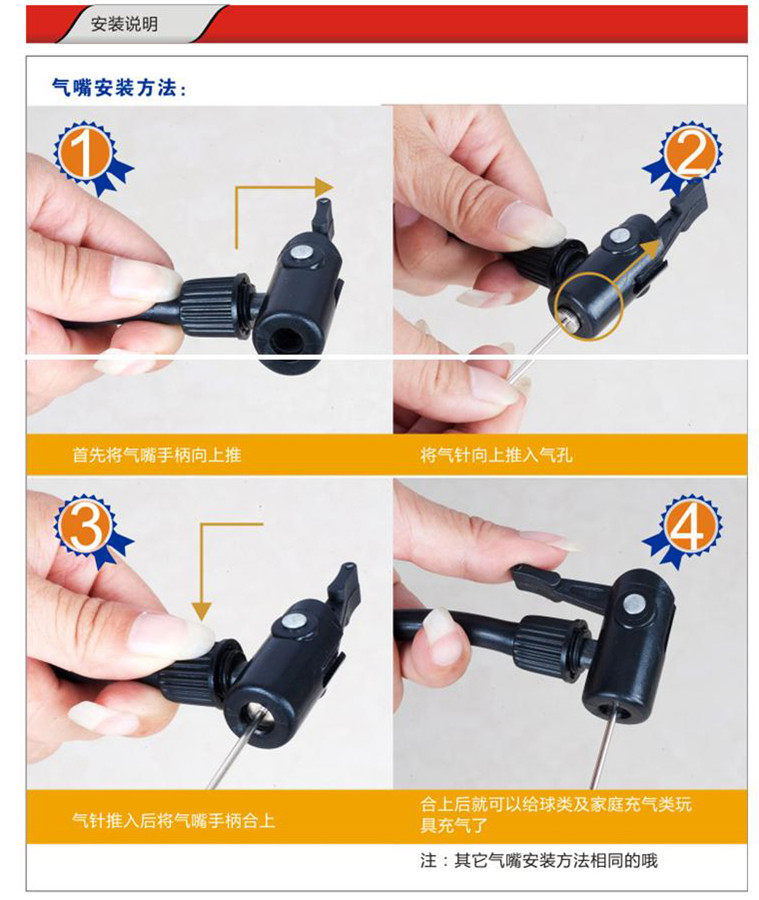 安装说明

气嘴安装方法：

1

2

首先将气嘴手柄向上推

将气针向上推入气孔

3

4

气针推入后将气嘴手柄合上

合上后就可以给球类及家庭充气类玩具充气了

注：其它气嘴安装方法相同的哦