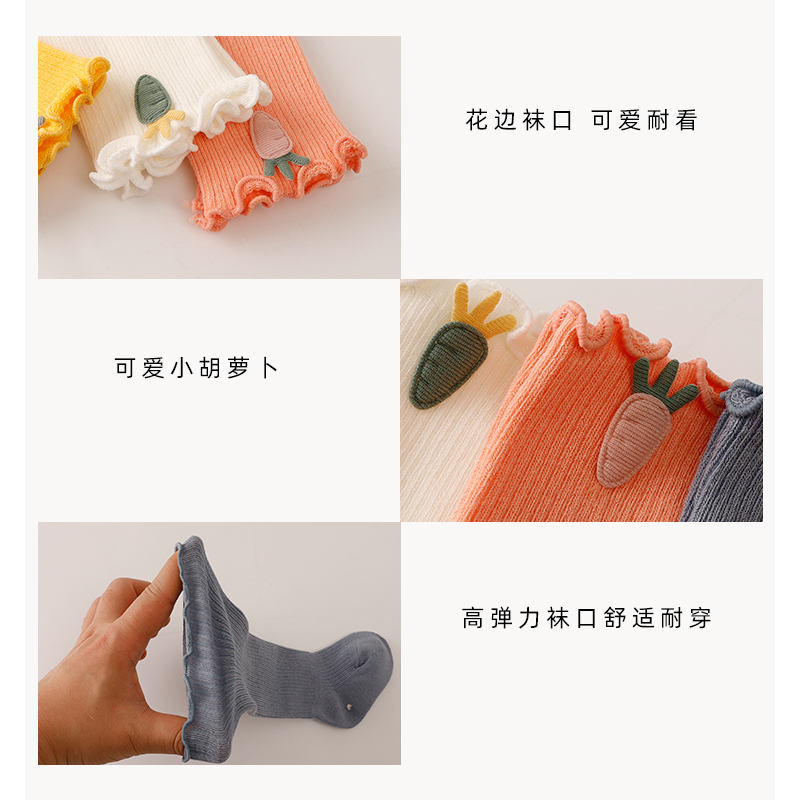 花边袜口 可爱耐看

可爱小胡萝卜

高弹力袜口舒适耐穿