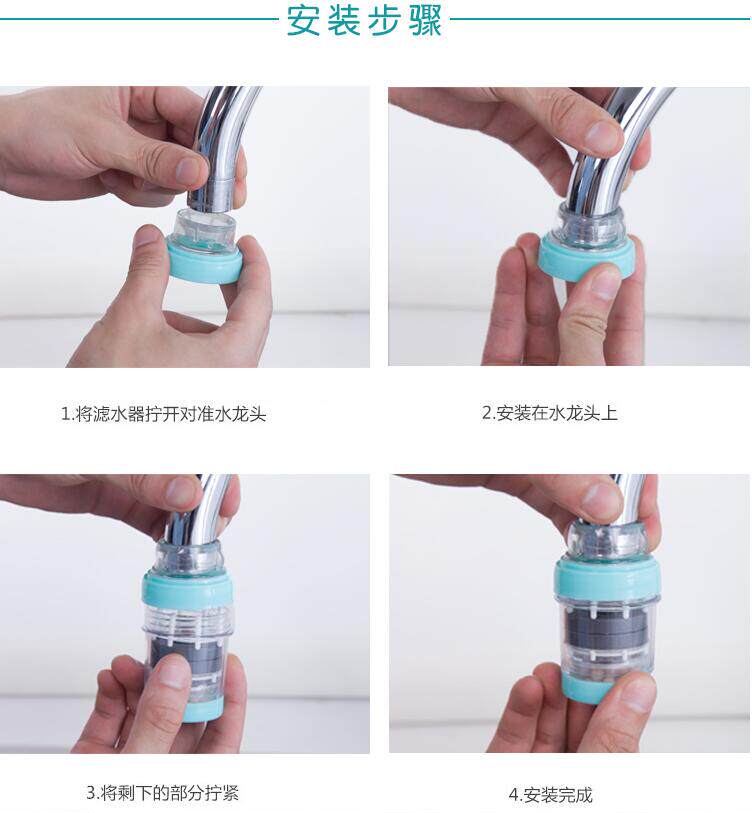 安装步骤

1.将滤水器拧开对准水龙头

2.安装在水龙头上

3.将剩下的部分拧紧

4.安装完成