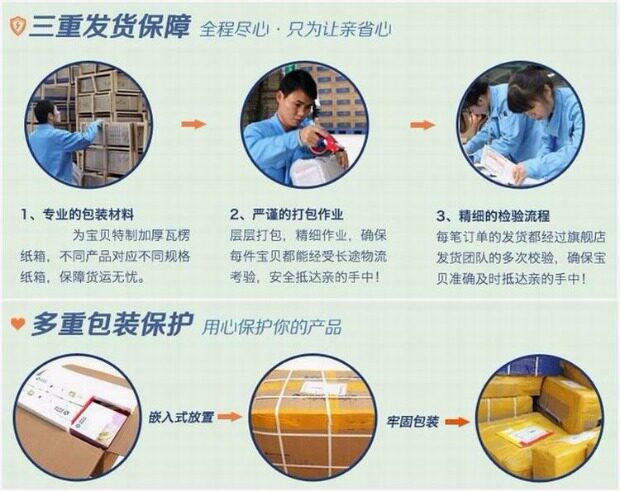 三重发货保障 全程尽心 · 只为让亲省心

1、专业的包装材料
为宝贝特制加厚瓦楞纸箱，不同产品对应不同规格纸箱，保障货运无忧。

2、严谨的打包作业
层层打包，精细作业，确保每件宝贝都能经受长途物流考验，安全抵达亲的手中！

3、精细的检验流程
每笔订单的发货都经过旗舰店发货团队的多次校验，确保宝贝准确及时抵达亲的手中！

多重包装保护 用心保护你的产品

嵌入式放置

牢固包装