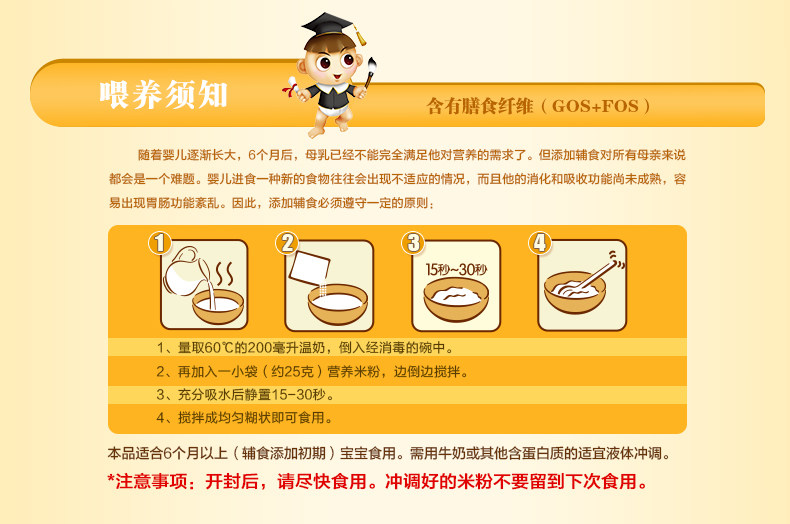 喂养须知

含有膳食纤维（GOS+FOS）

随着婴儿逐渐长大，6个月后，母乳已经不能完全满足他对营养的需求了。但添加辅食对所有母亲来说都会是一个难题。婴儿进食一种新的食物往往会出现不适应的情况，而且他的消化和吸收功能尚未成熟，容易出现胃肠功能紊乱。因此，添加辅食必须遵守一定的原则：

1

2

3

15秒~30秒

4

1、量取60℃的200毫升温奶，倒入经消毒的碗中。

2、再加入一小袋（约25克）营养米粉，边倒边搅拌。

3、充分吸水后静置15-30秒。

4、搅拌成均匀糊状即可食用。

本品适合6个月以上（辅食添加初期）宝宝食用。需用牛奶或其他含蛋白质的适宜液体冲调。

*注意事项：开封后，请尽快食用。冲调好的米粉不要留到下次食用。