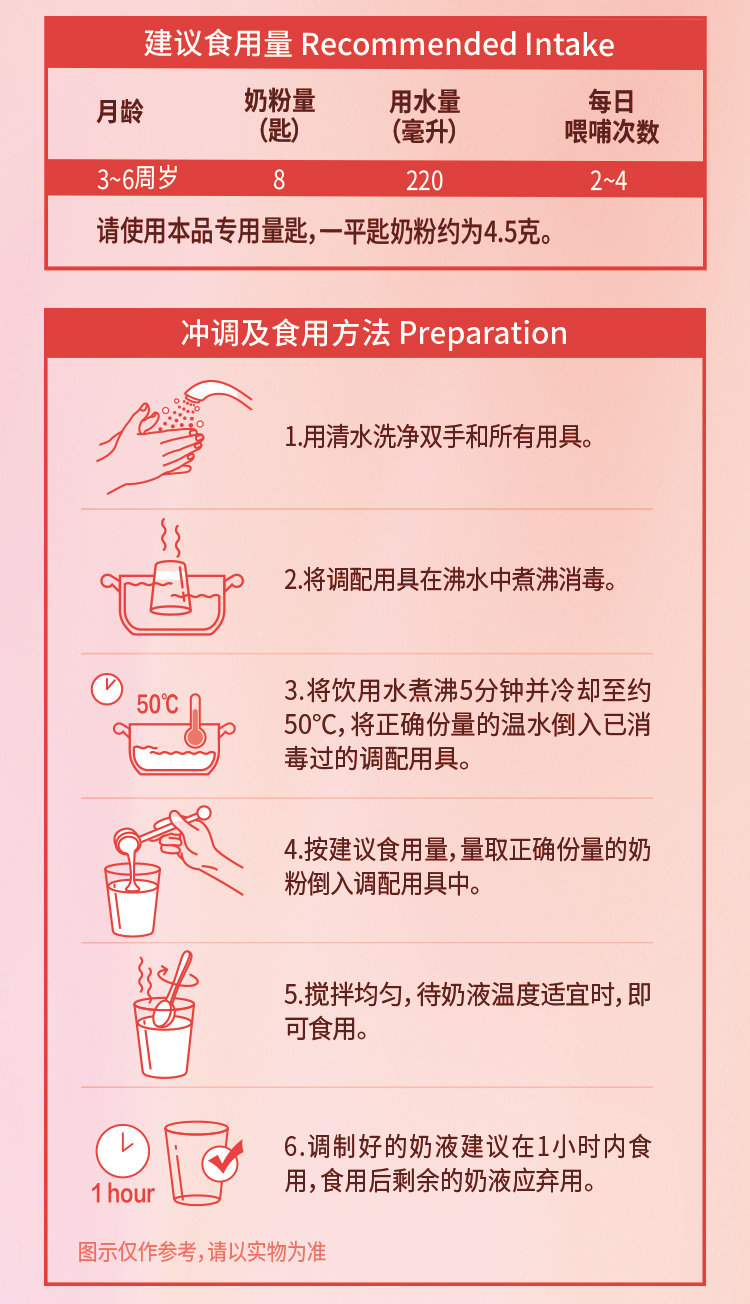 建议食用量 Recommended Intake

| 月龄 | 奶粉量（匙） | 用水量（毫升） | 每日喂哺次数 |
|---|---|---|---|
| 3~6周岁 | 8 | 220 | 2~4 |

请使用本品专用量匙，一平匙奶粉约为4.5克。

冲调及食用方法 Preparation

1.用清水洗净双手和所有用具。

2.将调配用具在沸水中煮沸消毒。

50℃

3.将饮用水煮沸5分钟并冷却至约50°C，将正确份量的温水倒入已消毒过的调配用具。

4.按建议食用量，量取正确份量的奶粉倒入调配用具中。

5.搅拌均匀，待奶液温度适宜时，即可食用。

1 hour

6.调制好的奶液建议在1小时内食用，食用后剩余的奶液应弃用。

图示仅作参考，请以实物为准